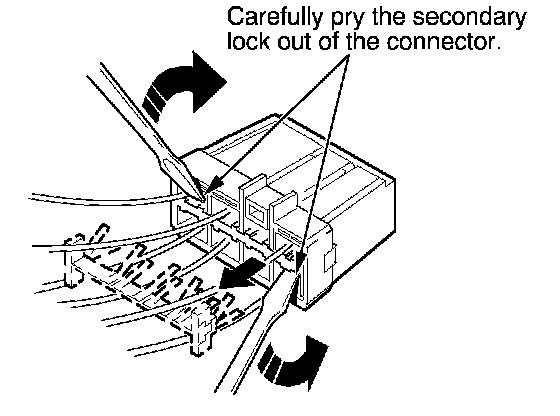 Carefully pry the secondary lock out of the connector.