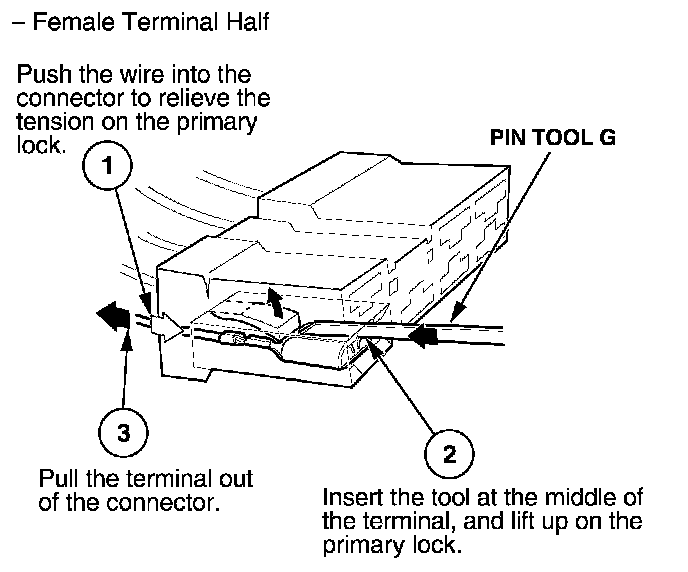 – Female Terminal Half

Push the wire into the connector to relieve the tension on the primary lock.

1

PIN TOOL G

3

Pull the terminal out of the connector.

2

Insert the tool at the middle of the terminal, and lift up on the primary lock.