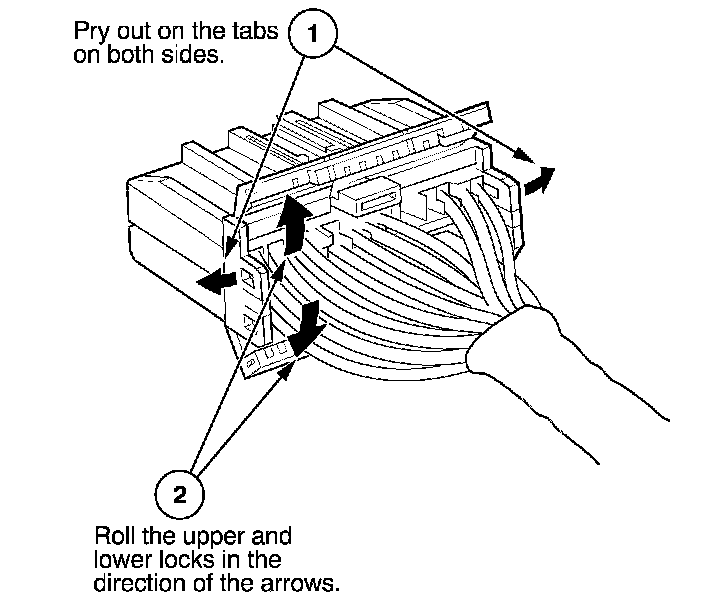 Pry out on the tabs on both sides.

1

2

Roll the upper and lower locks in the direction of the arrows.