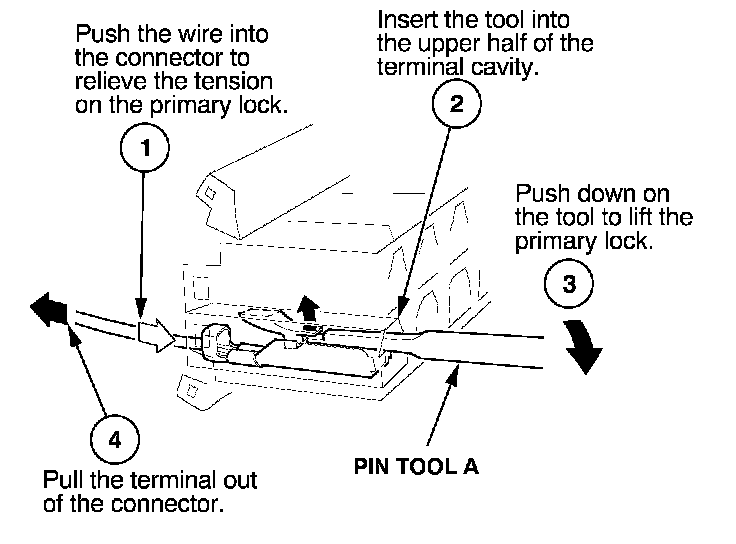 Push the wire into the connector to relieve the tension on the primary lock.

1

Insert the tool into the upper half of the terminal cavity.

2

Push down on the tool to lift the primary lock.

3

4

Pull the terminal out of the connector.

PIN TOOL A