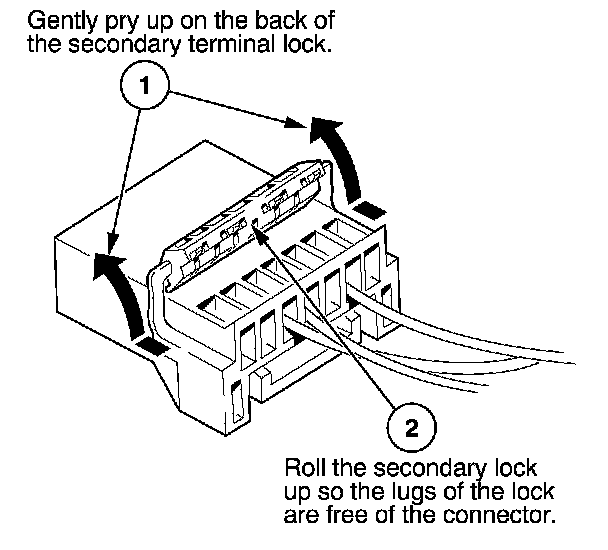 Gently pry up on the back of the secondary terminal lock.

1

2

Roll the secondary lock up so the lugs of the lock are free of the connector.