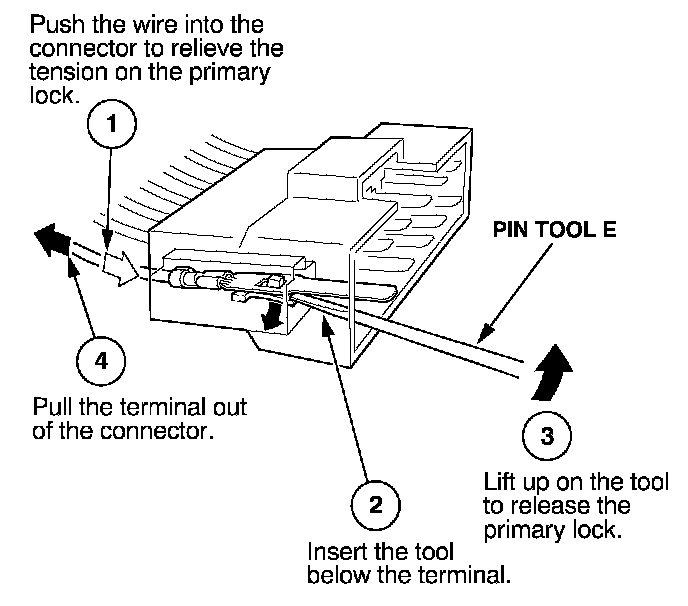 Push the wire into the connector to relieve the tension on the primary lock.

1

PIN TOOL E

4

Pull the terminal out of the connector.

3

Lift up on the tool to release the primary lock.

2

Insert the tool below the terminal.