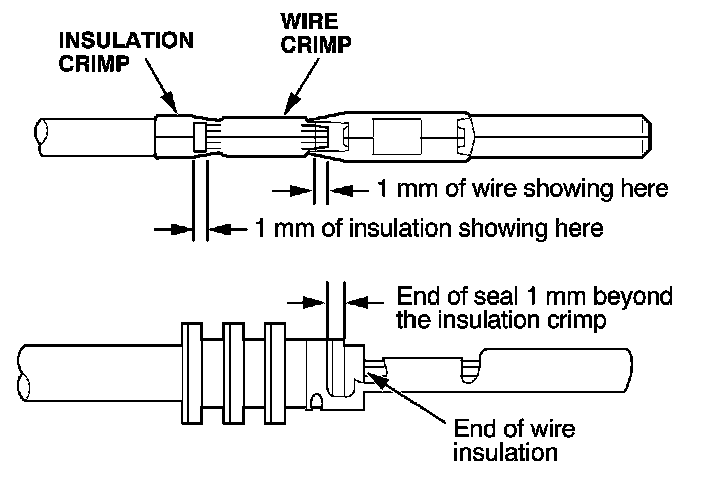 INSULATION CRIMP

WIRE CRIMP

1 mm of wire showing here

1 mm of insulation showing here

End of seal 1 mm beyond the insulation crimp

End of wire insulation