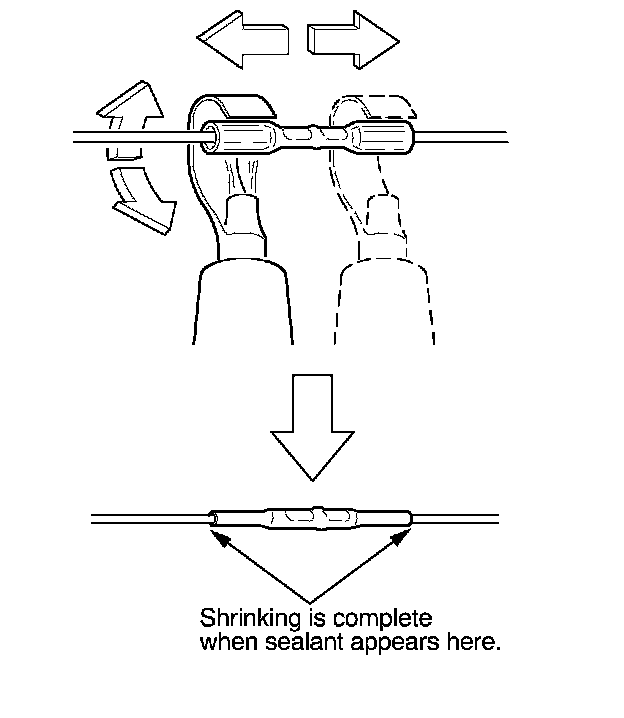 Shrinking is complete
when sealant appears here.