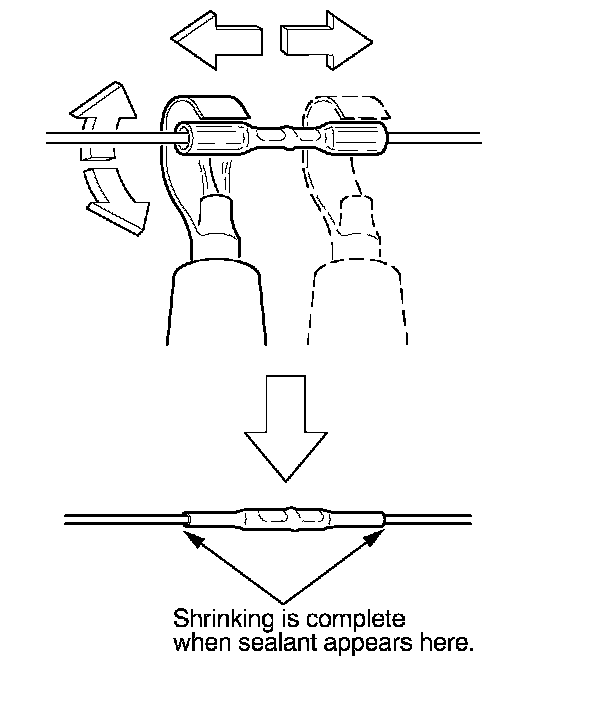 Shrinking is complete when sealant appears here.