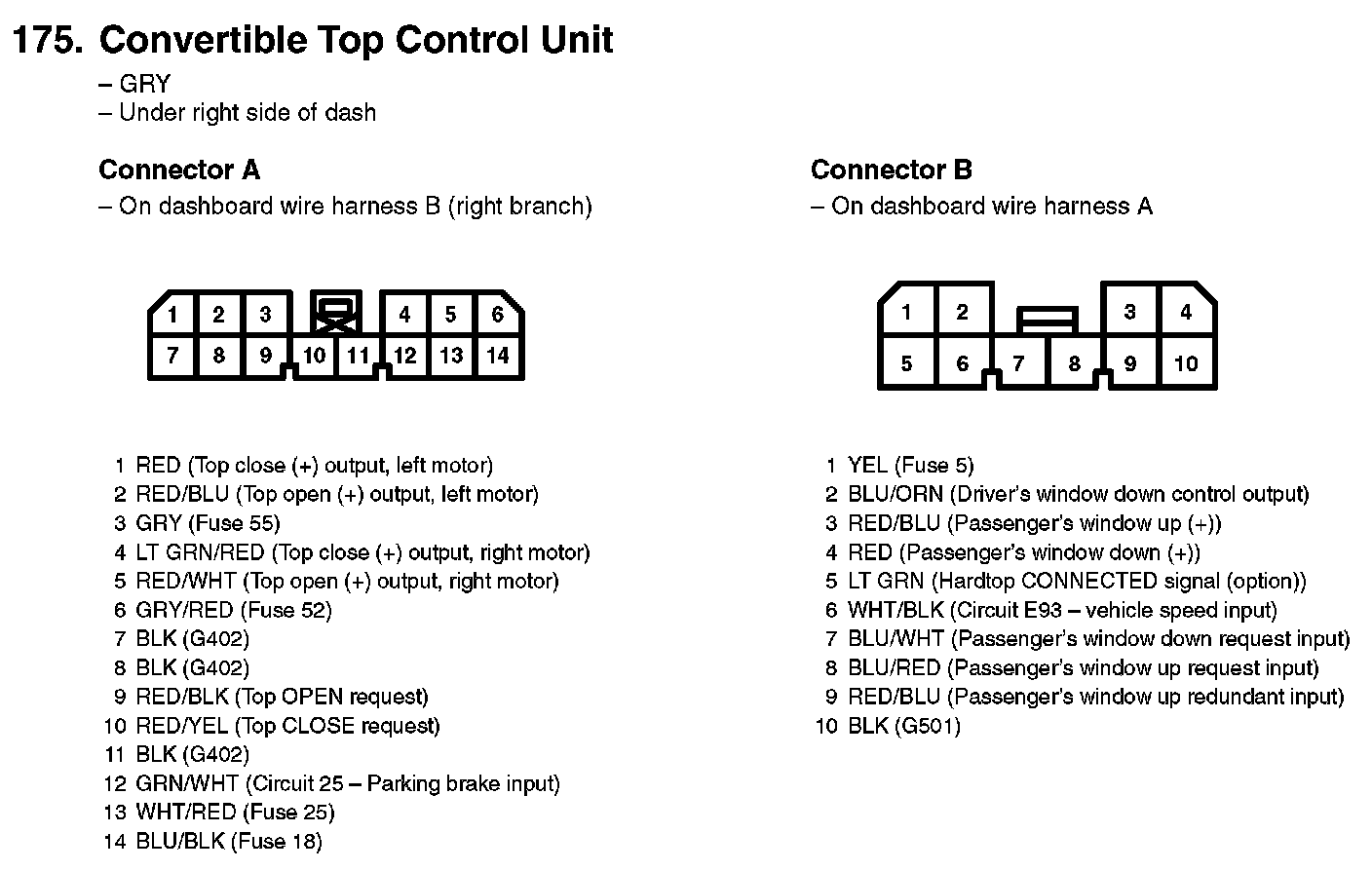 175. Convertible Top Control Unit
– GRY
– Under right side of dash

Connector A
– On dashboard wire harness B (right branch)

1 2 3 4 5 6
7 8 9 10 11 12 13 14

1 RED (Top close (+) output, left motor)
2 RED/BLU (Top open (+) output, left motor)
3 GRY (Fuse 55)
4 LT GRN/RED (Top close (+) output, right motor)
5 RED/WHT (Top open (+) output, right motor)
6 GRY/RED (Fuse 52)
7 BLK (G402)
8 BLK (G402)
9 RED/BLK (Top OPEN request)
10 RED/YEL (Top CLOSE request)
11 BLK (G402)
12 GRN/WHT (Circuit 25 – Parking brake input)
13 WHT/RED (Fuse 25)
14 BLU/BLK (Fuse 18)

Connector B
– On dashboard wire harness A

1 2 3 4
5 6 7 8 9 10

1 YEL (Fuse 5)
2 BLU/ORN (Driver's window down control output)
3 RED/BLU (Passenger's window up (+))
4 RED (Passenger's window down (+))
5 LT GRN (Hardtop CONNECTED signal (option))
6 WHT/BLK (Circuit E93 – vehicle speed input)
7 BLU/WHT (Passenger's window down request input)
8 BLU/RED (Passenger's window up request input)
9 RED/BLU (Passenger's window up redundant input)
10 BLK (G501)