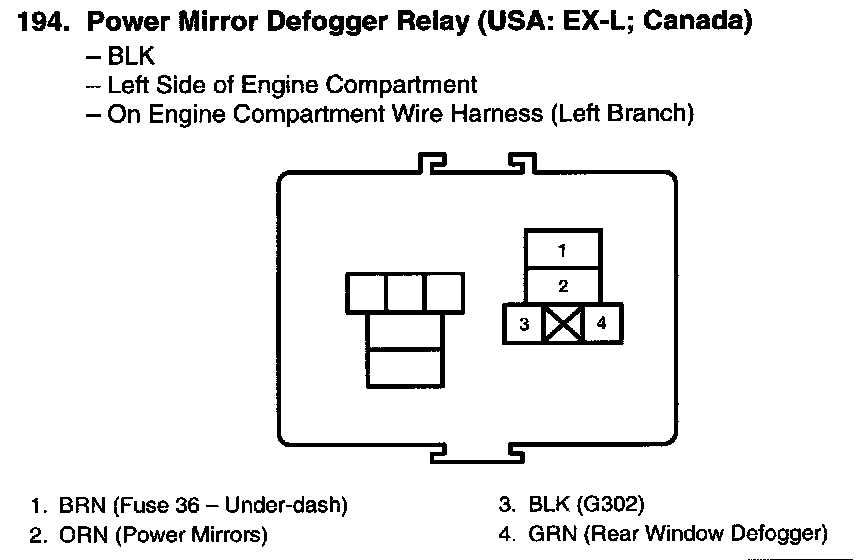 194. Power Mirror Defogger Relay (USA: EX-L; Canada)
– BLK
– Left Side of Engine Compartment
– On Engine Compartment Wire Harness (Left Branch)

1
2
3
4

1. BRN (Fuse 36 – Under-dash)
2. ORN (Power Mirrors)
3. BLK (G302)
4. GRN (Rear Window Defogger)