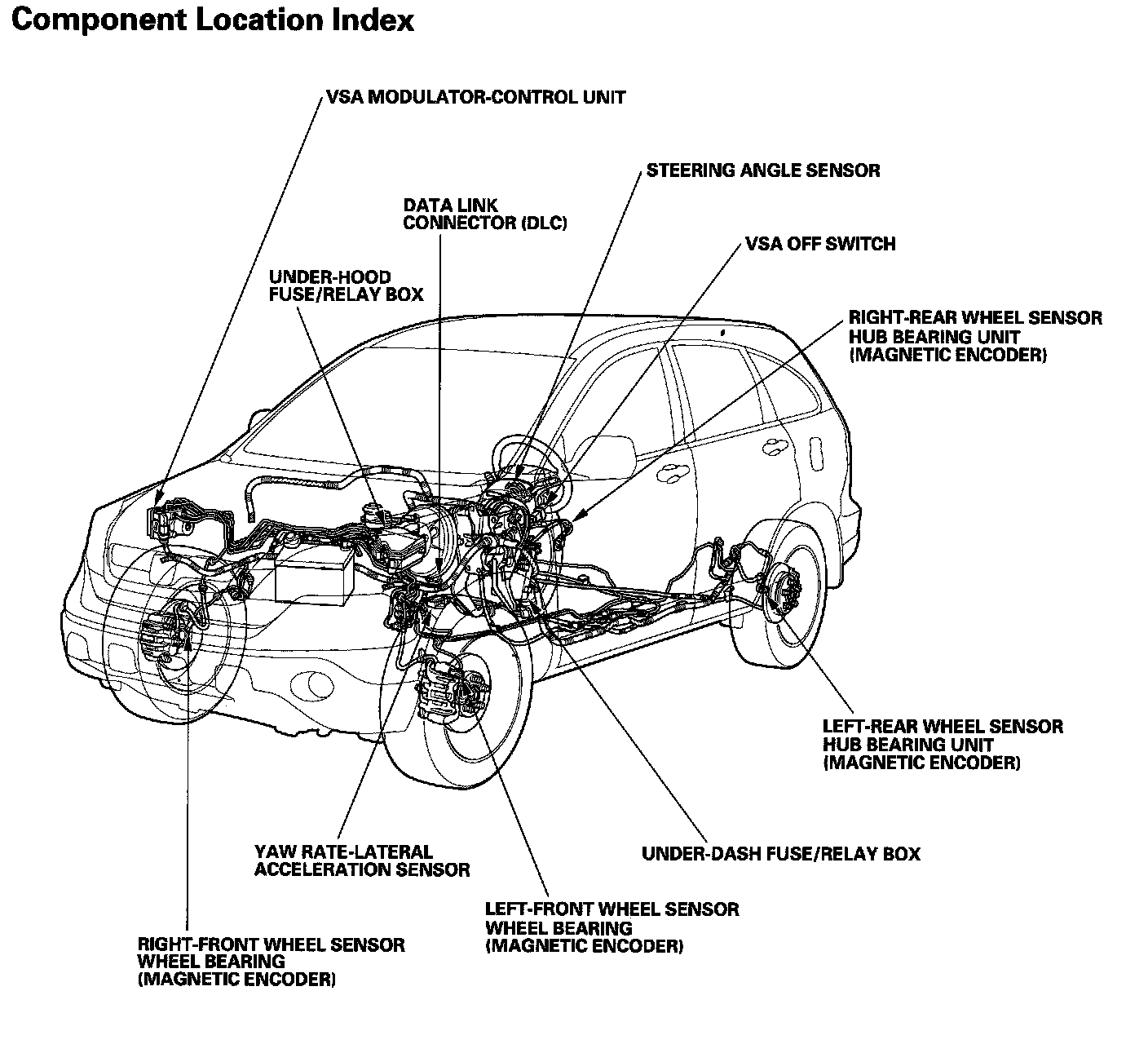 Component Location Index

VSA MODULATOR-CONTROL UNIT

STEERING ANGLE SENSOR

DATA LINK CONNECTOR (DLC)

VSA OFF SWITCH

UNDER-HOOD FUSE/RELAY BOX

RIGHT-REAR WHEEL SENSOR
HUB BEARING UNIT
(MAGNETIC ENCODER)

LEFT-REAR WHEEL SENSOR
HUB BEARING UNIT
(MAGNETIC ENCODER)

YAW RATE-LATERAL
ACCELERATION SENSOR

UNDER-DASH FUSE/RELAY BOX

LEFT-FRONT WHEEL SENSOR
WHEEL BEARING
(MAGNETIC ENCODER)

RIGHT-FRONT WHEEL SENSOR
WHEEL BEARING
(MAGNETIC ENCODER)