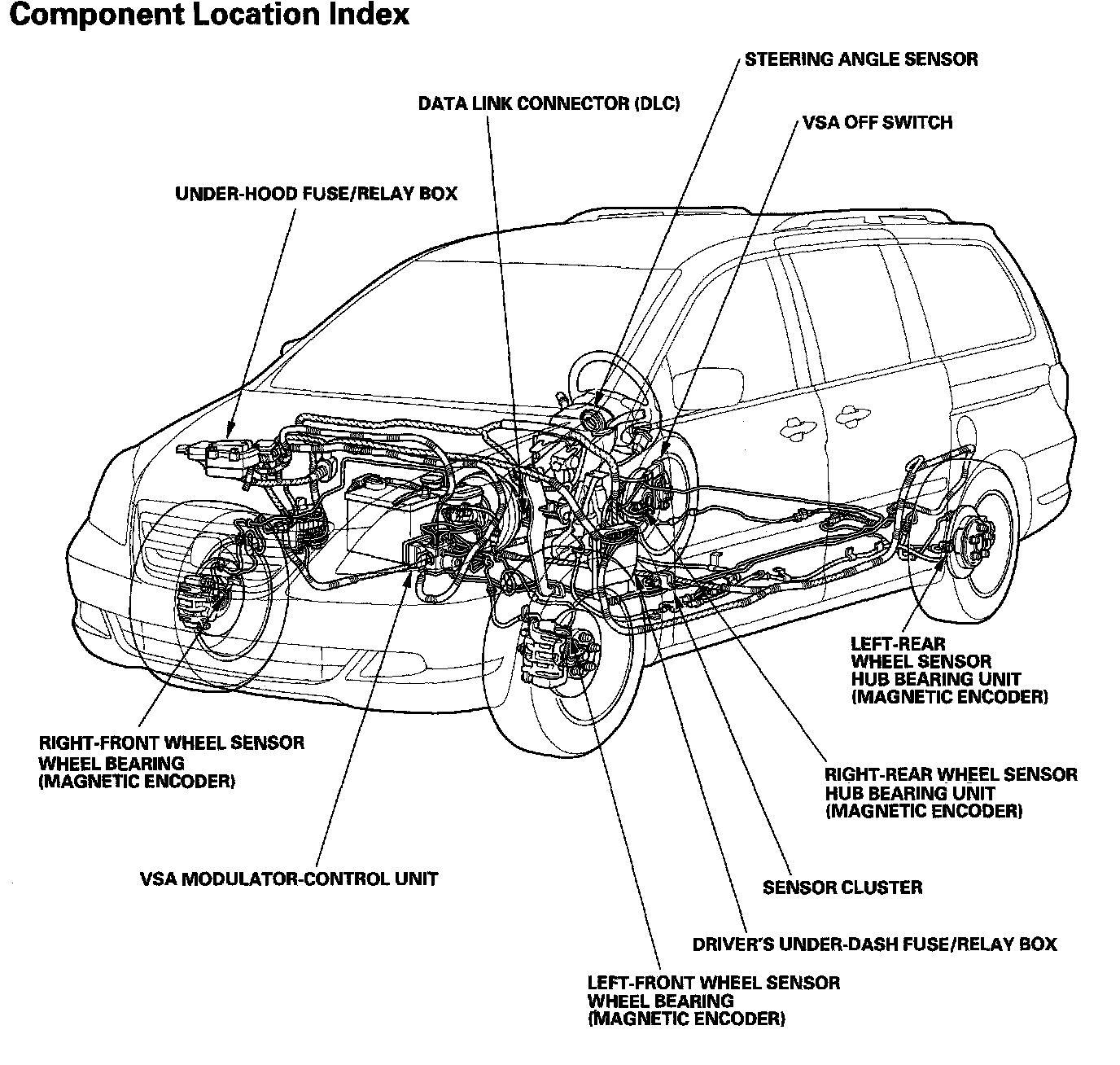 Component Location Index

STEERING ANGLE SENSOR

DATA LINK CONNECTOR (DLC)

VSA OFF SWITCH

UNDER-HOOD FUSE/RELAY BOX

LEFT-REAR WHEEL SENSOR HUB BEARING UNIT (MAGNETIC ENCODER)

RIGHT-FRONT WHEEL SENSOR WHEEL BEARING (MAGNETIC ENCODER)

RIGHT-REAR WHEEL SENSOR HUB BEARING UNIT (MAGNETIC ENCODER)

VSA MODULATOR-CONTROL UNIT

SENSOR CLUSTER

DRIVER'S UNDER-DASH FUSE/RELAY BOX

LEFT-FRONT WHEEL SENSOR WHEEL BEARING (MAGNETIC ENCODER)