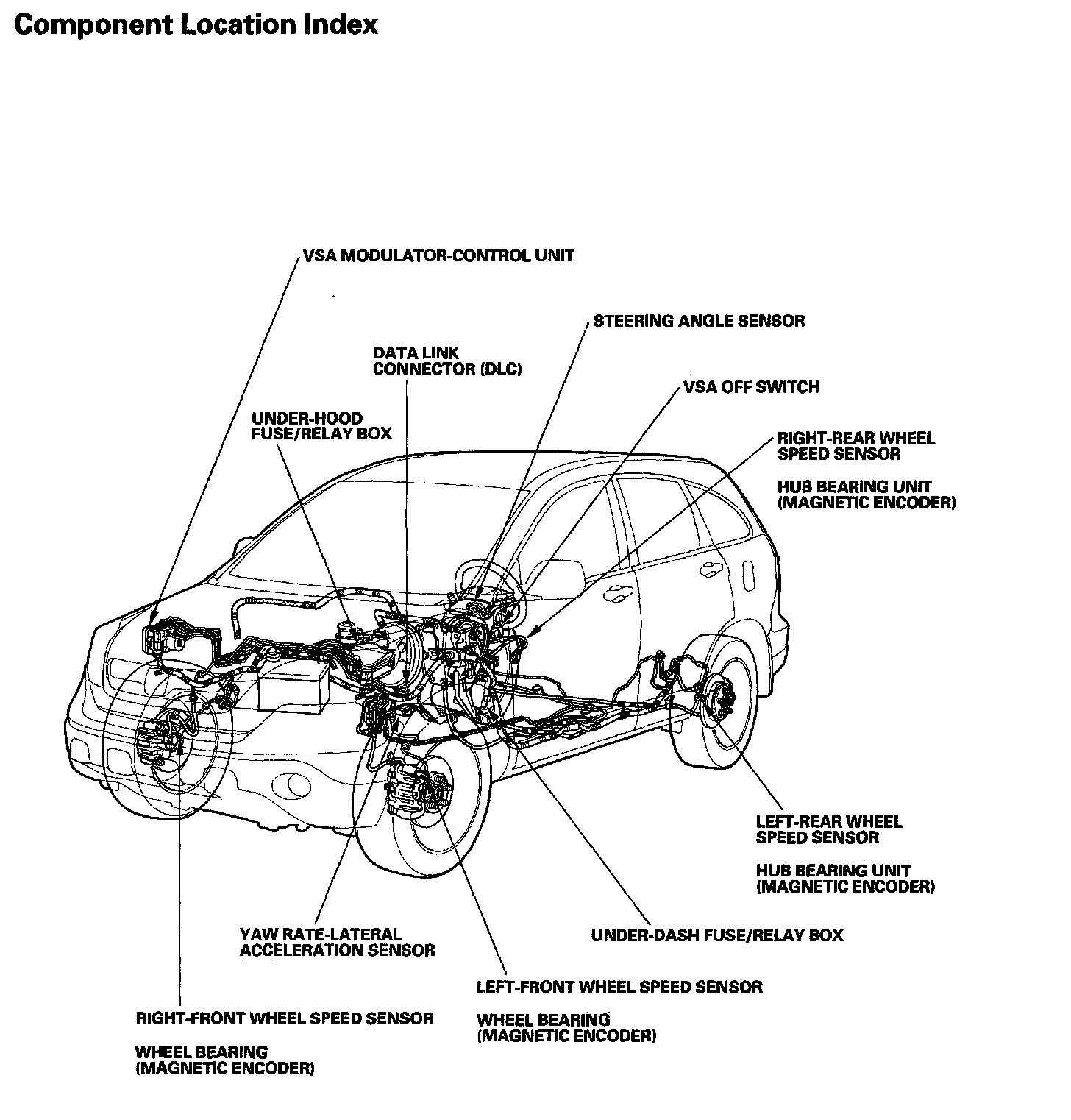 Component Location Index

VSA MODULATOR-CONTROL UNIT

STEERING ANGLE SENSOR

DATA LINK CONNECTOR (DLC)

VSA OFF SWITCH

UNDER-HOOD FUSE/RELAY BOX

RIGHT-REAR WHEEL SPEED SENSOR

HUB BEARING UNIT (MAGNETIC ENCODER)

LEFT-REAR WHEEL SPEED SENSOR

HUB BEARING UNIT (MAGNETIC ENCODER)

YAW RATE-LATERAL ACCELERATION SENSOR

UNDER-DASH FUSE/RELAY BOX

LEFT-FRONT WHEEL SPEED SENSOR

WHEEL BEARING (MAGNETIC ENCODER)

RIGHT-FRONT WHEEL SPEED SENSOR

WHEEL BEARING (MAGNETIC ENCODER)