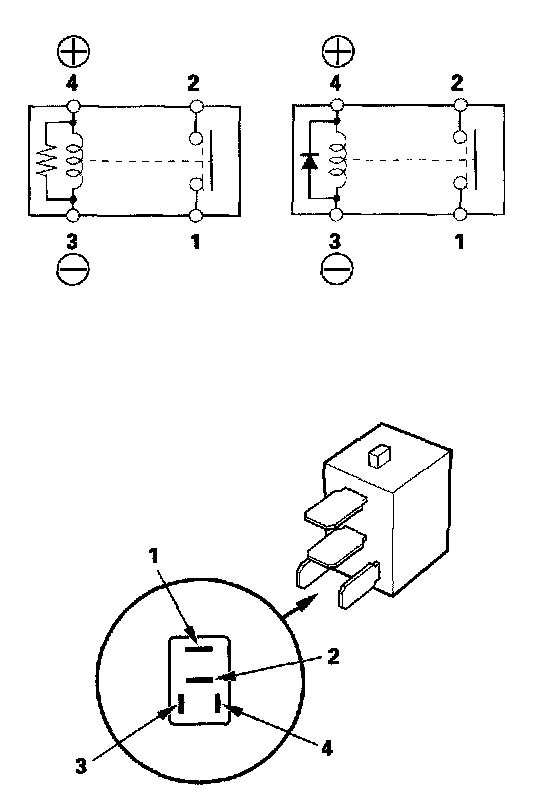 4 2
3 1

4 2
3 1

1
2
3
4