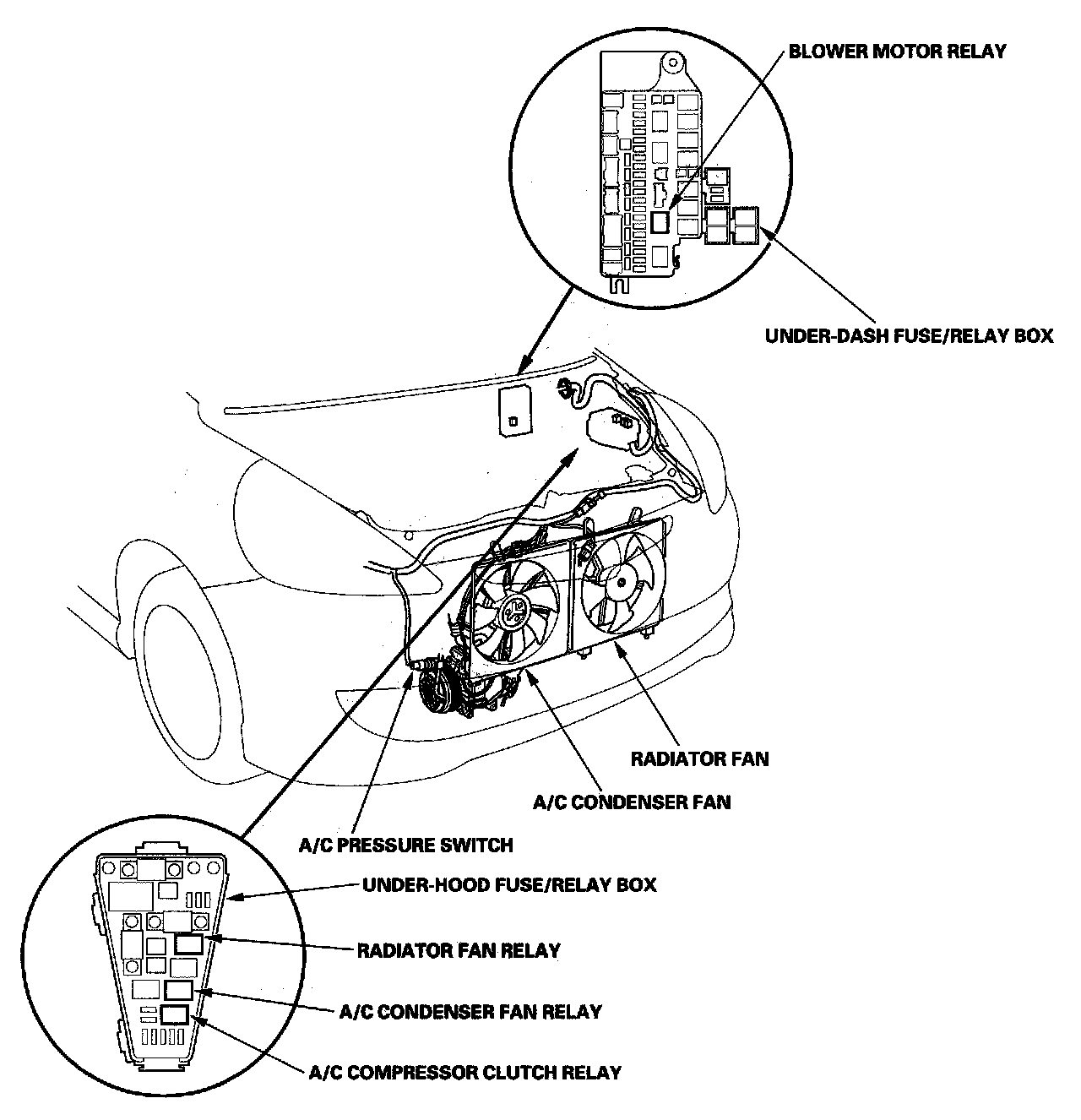 BLOWER MOTOR RELAY

UNDER-DASH FUSE/RELAY BOX

RADIATOR FAN

A/C CONDENSER FAN

A/C PRESSURE SWITCH

UNDER-HOOD FUSE/RELAY BOX

RADIATOR FAN RELAY

A/C CONDENSER FAN RELAY

A/C COMPRESSOR CLUTCH RELAY