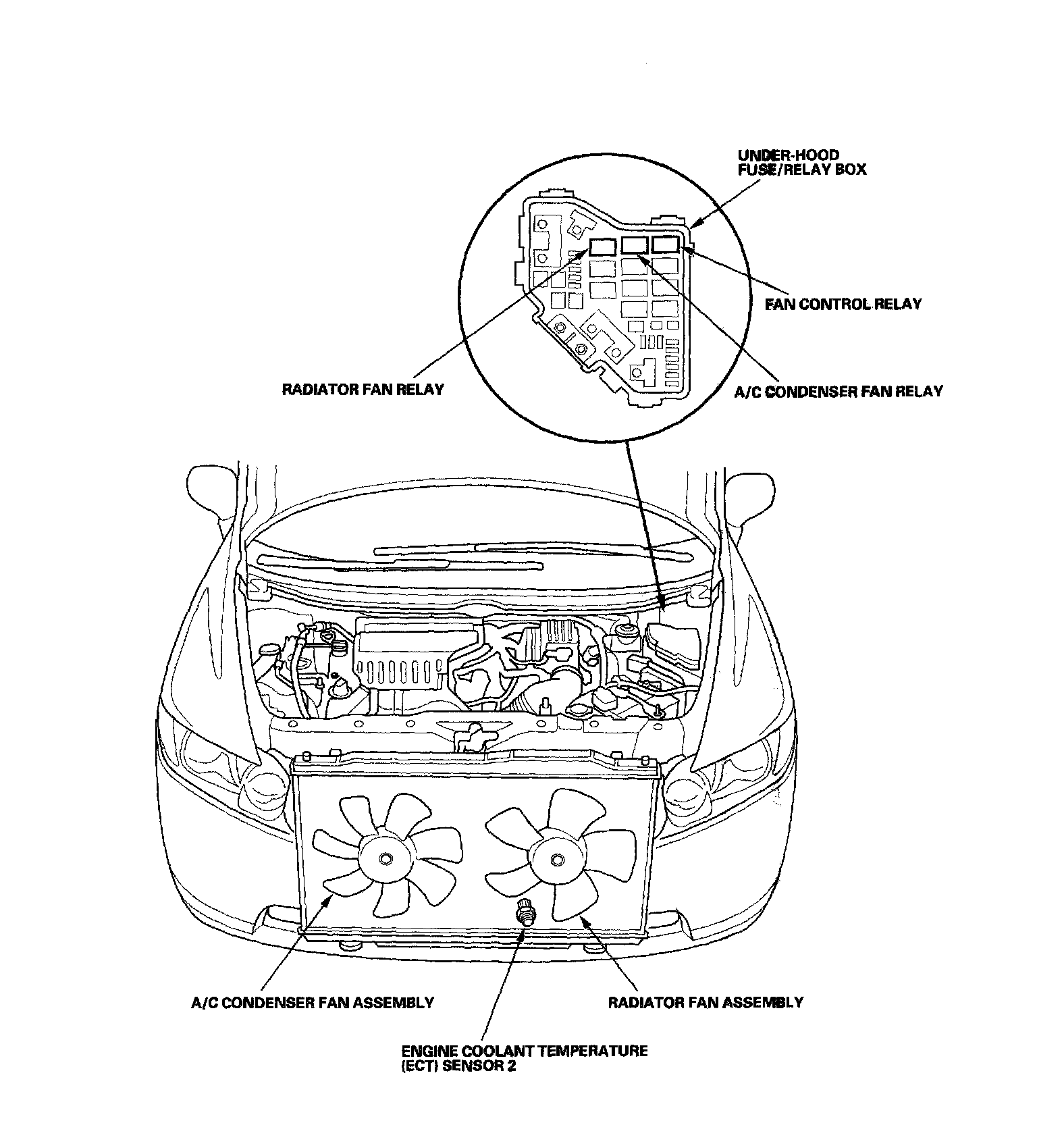 UNDER-HOOD FUSE/RELAY BOX

FAN CONTROL RELAY

RADIATOR FAN RELAY

A/C CONDENSER FAN RELAY

A/C CONDENSER FAN ASSEMBLY

RADIATOR FAN ASSEMBLY

ENGINE COOLANT TEMPERATURE (ECT) SENSOR 2