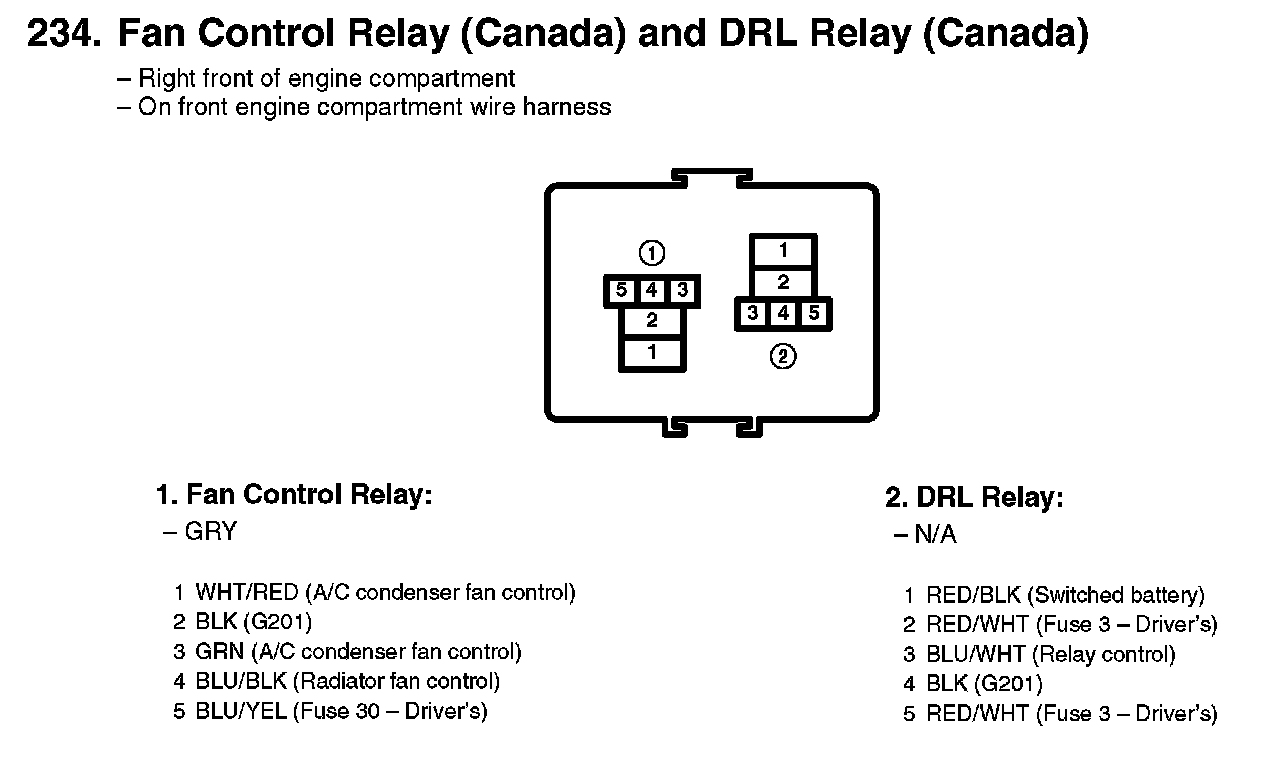 234. Fan Control Relay (Canada) and DRL Relay (Canada)

– Right front of engine compartment
– On front engine compartment wire harness

①
5 4 3
2
1

1
2
3 4 5
②

1. Fan Control Relay:
– GRY

1 WHT/RED (A/C condenser fan control)
2 BLK (G201)
3 GRN (A/C condenser fan control)
4 BLU/BLK (Radiator fan control)
5 BLU/YEL (Fuse 30 – Driver's)

2. DRL Relay:
– N/A

1 RED/BLK (Switched battery)
2 RED/WHT (Fuse 3 – Driver's)
3 BLU/WHT (Relay control)
4 BLK (G201)
5 RED/WHT (Fuse 3 – Driver's)