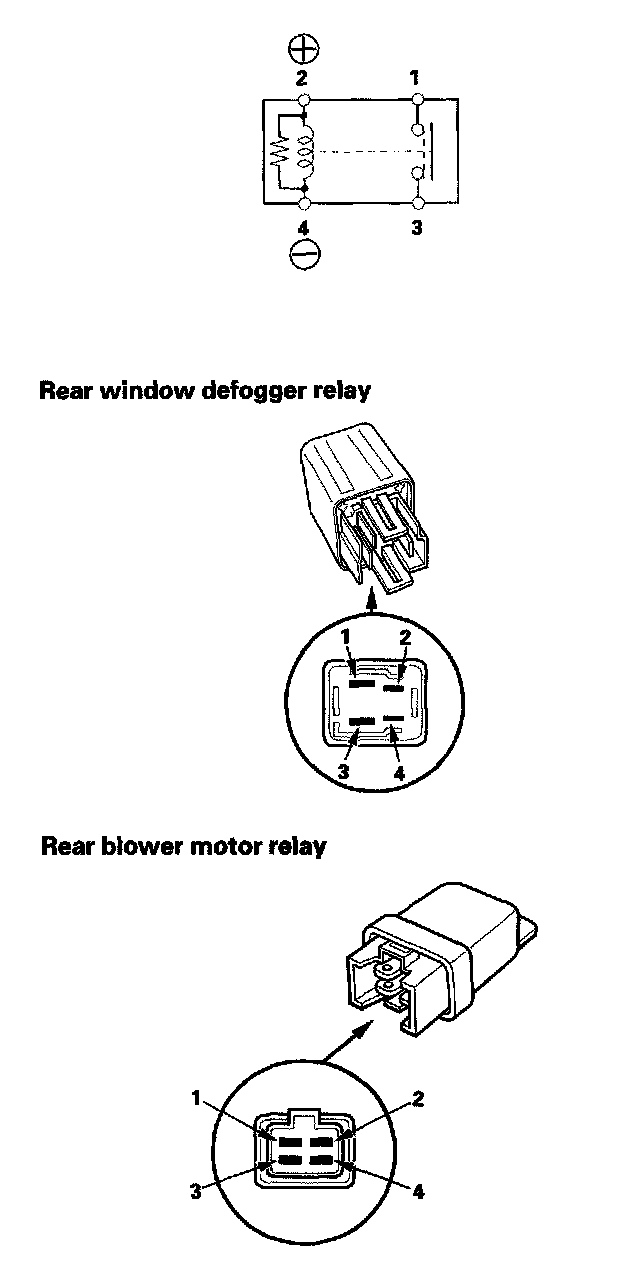 $\oplus$
2 1
4 3
$\ominus$

Rear window defogger relay

1 2
3 4

Rear blower motor relay

1 2
3 4