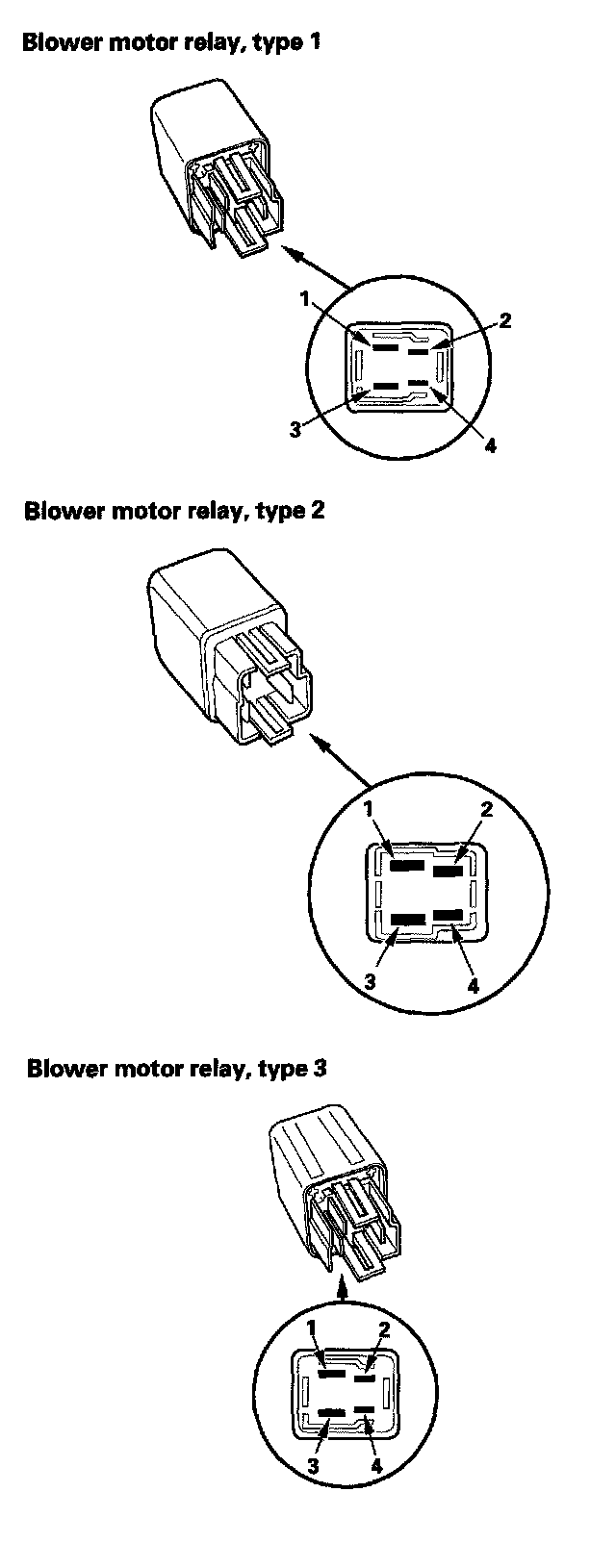 Blower motor relay, type 1

1
2
3
4

Blower motor relay, type 2

1
2
3
4

Blower motor relay, type 3

1
2
3
4