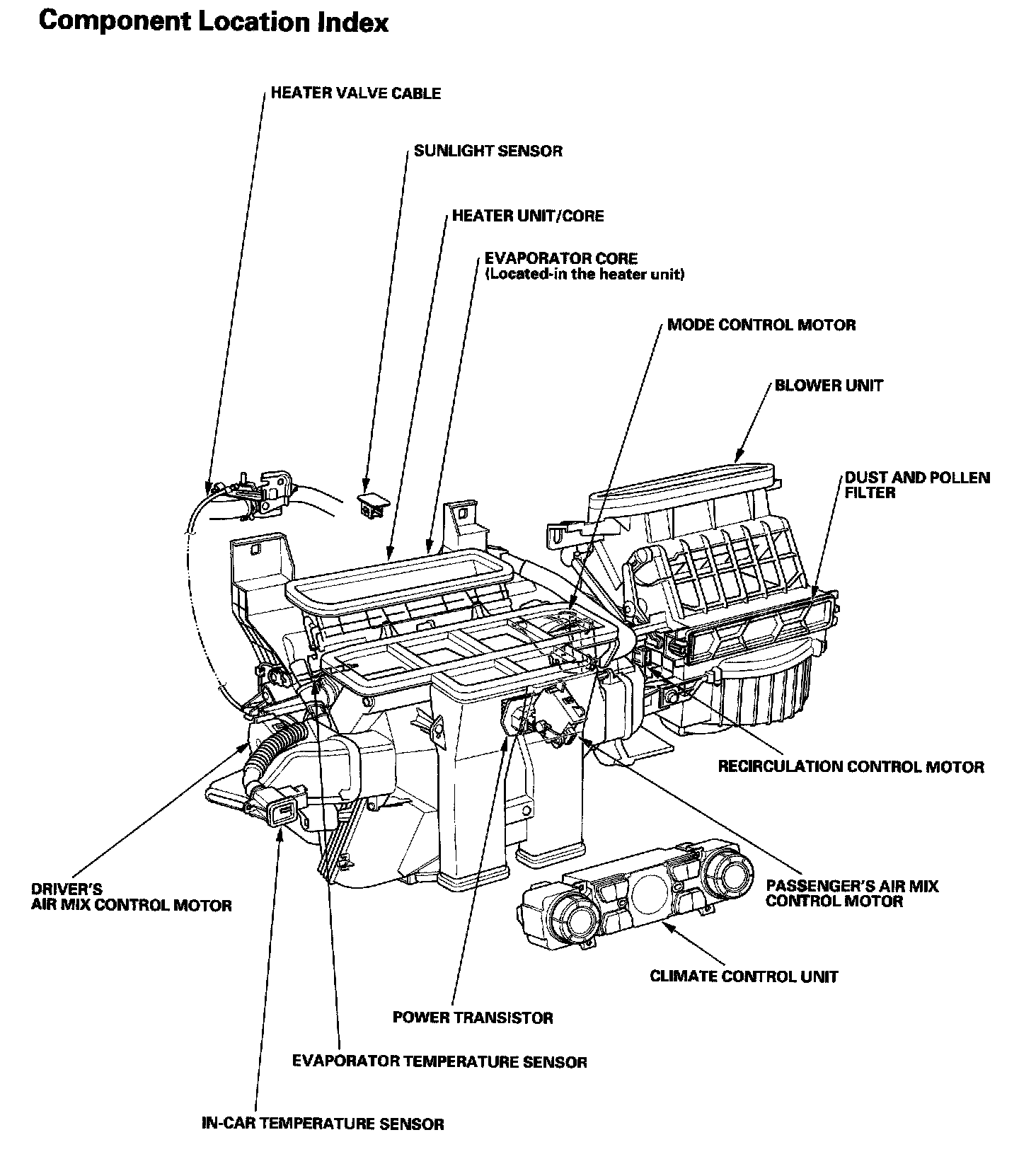 Component Location Index

HEATER VALVE CABLE

SUNLIGHT SENSOR

HEATER UNIT/CORE

EVAPORATOR CORE
(Located-in the heater unit)

MODE CONTROL MOTOR

BLOWER UNIT

DUST AND POLLEN FILTER

RECIRCULATION CONTROL MOTOR

PASSENGER'S AIR MIX CONTROL MOTOR

CLIMATE CONTROL UNIT

DRIVER'S AIR MIX CONTROL MOTOR

POWER TRANSISTOR

EVAPORATOR TEMPERATURE SENSOR

IN-CAR TEMPERATURE SENSOR