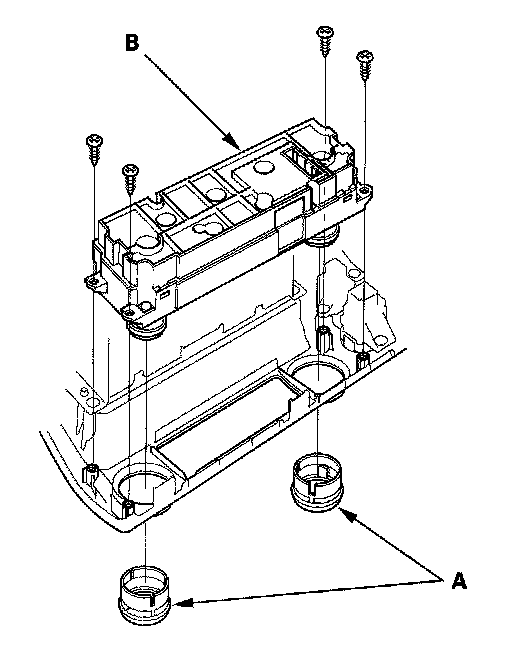 B

A