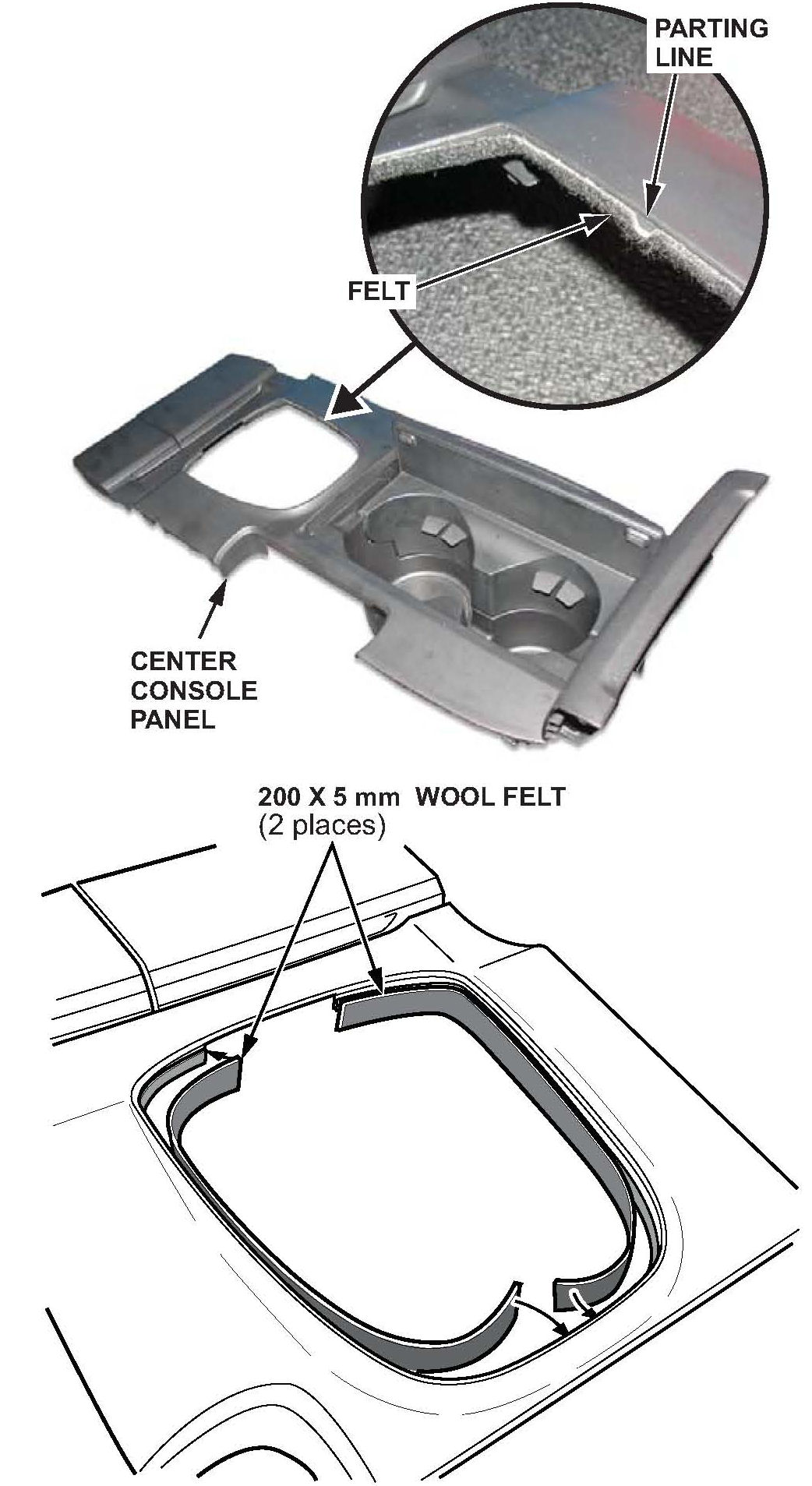 PARTING LINE

FELT

CENTER CONSOLE PANEL

200 X 5 mm WOOL FELT
(2 places)