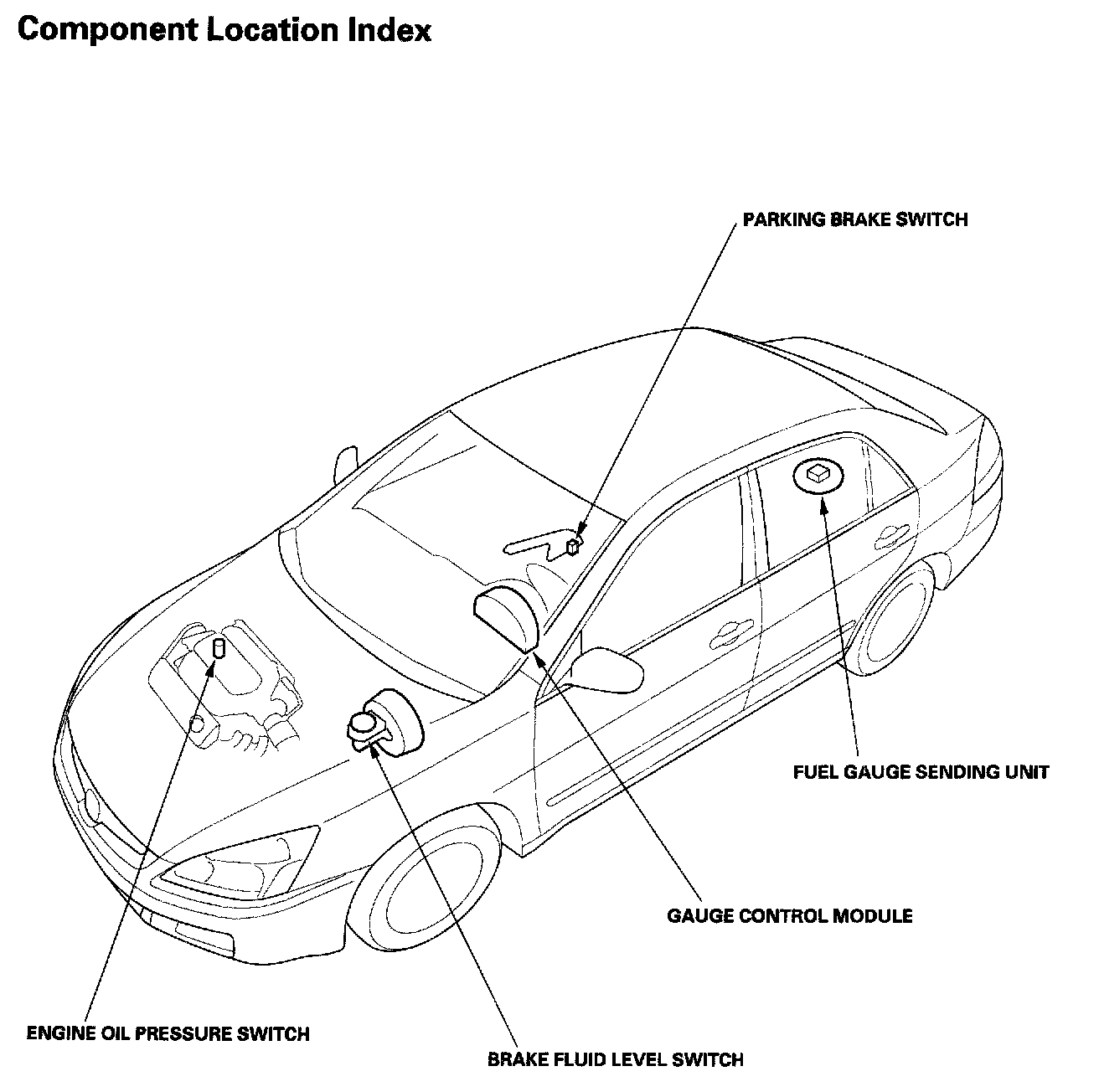 Component Location Index

PARKING BRAKE SWITCH

FUEL GAUGE SENDING UNIT

GAUGE CONTROL MODULE

ENGINE OIL PRESSURE SWITCH

BRAKE FLUID LEVEL SWITCH