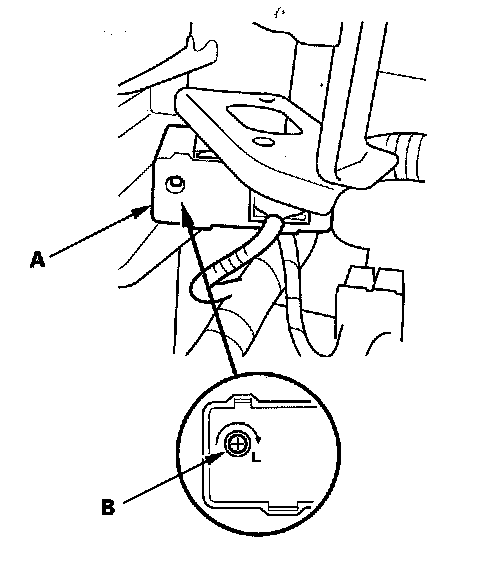 A

L

B