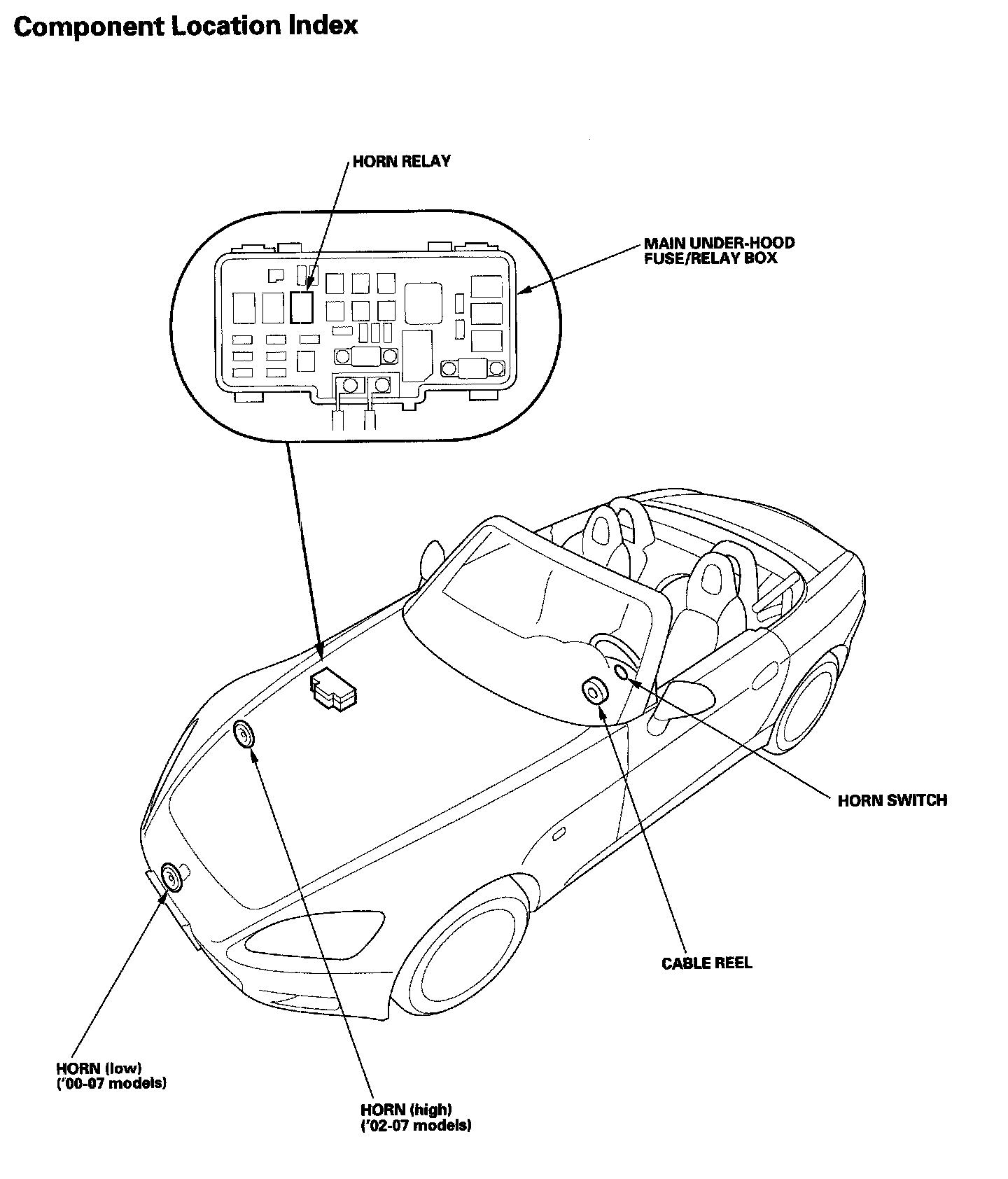 Component Location Index

HORN RELAY

MAIN UNDER-HOOD
FUSE/RELAY BOX

HORN SWITCH

CABLE REEL

HORN (low)
('00-07 models)

HORN (high)
('02-07 models)