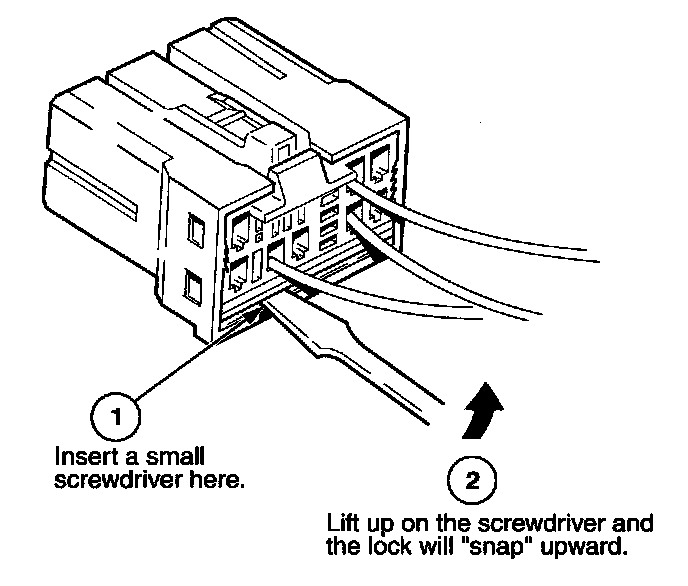 1
Insert a small screwdriver here.

2
Lift up on the screwdriver and the lock will "snap" upward.