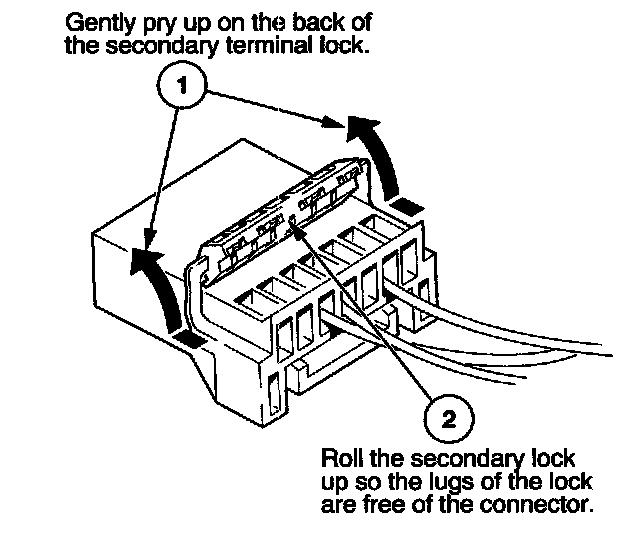 Gently pry up on the back of the secondary terminal lock.

1

2

Roll the secondary lock up so the lugs of the lock are free of the connector.