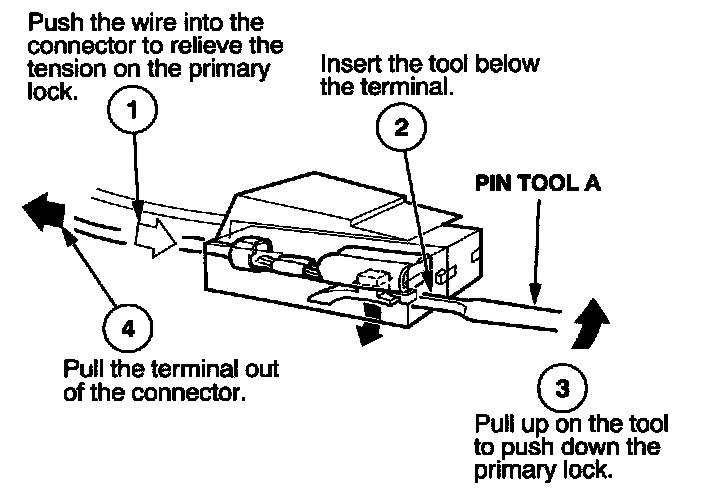 Push the wire into the connector to relieve the tension on the primary lock.

1

Insert the tool below the terminal.

2

PIN TOOL A

4

Pull the terminal out of the connector.

3

Pull up on the tool to push down the primary lock.