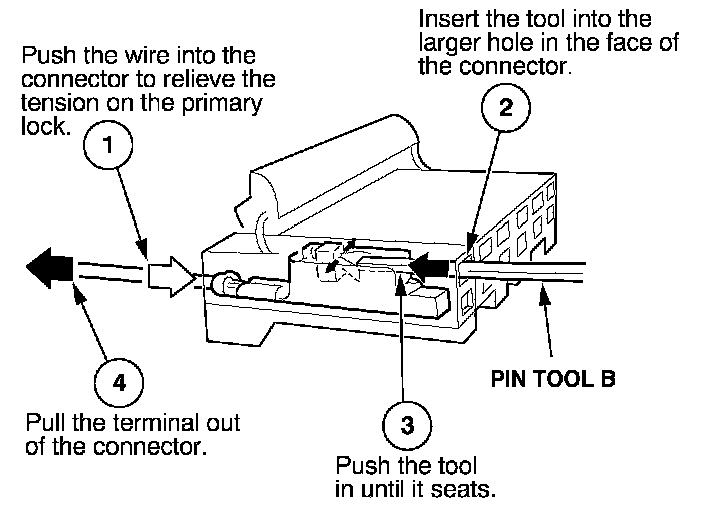 Push the wire into the connector to relieve the tension on the primary lock.

1

Insert the tool into the larger hole in the face of the connector.

2

PIN TOOL B

4

Pull the terminal out of the connector.

3

Push the tool in until it seats.