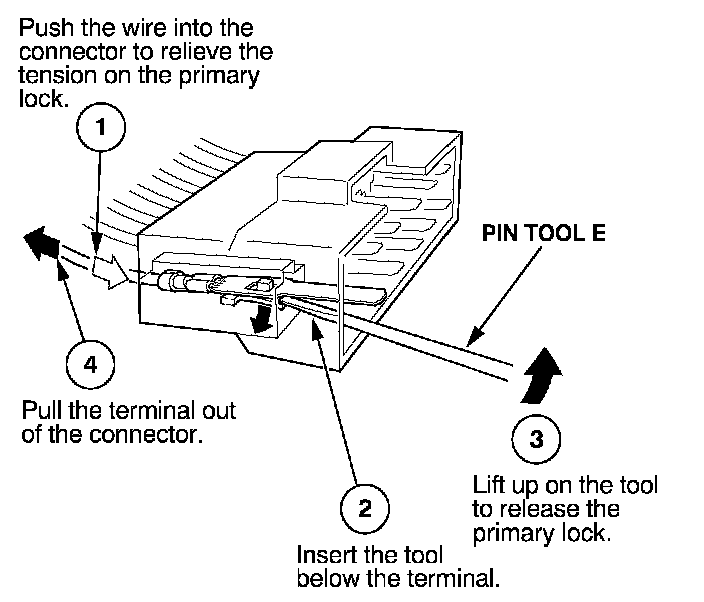 Push the wire into the connector to relieve the tension on the primary lock.

1

PIN TOOL E

4

Pull the terminal out of the connector.

3

Lift up on the tool to release the primary lock.

2

Insert the tool below the terminal.