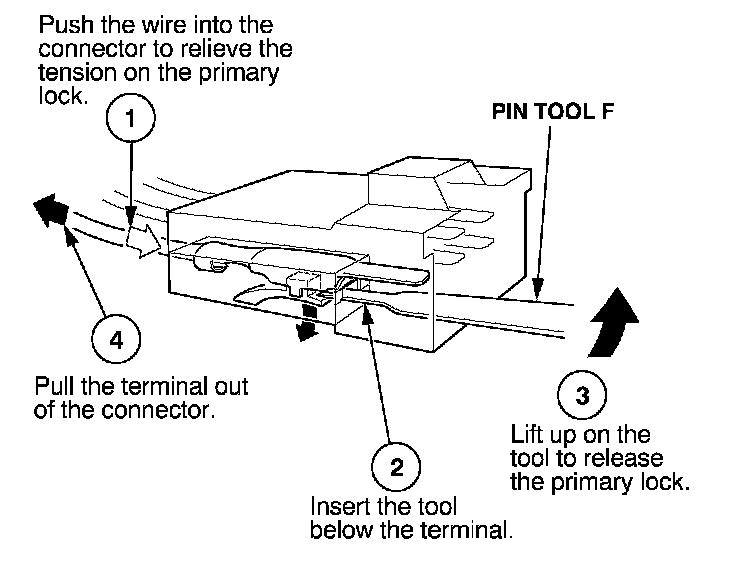 Push the wire into the connector to relieve the tension on the primary lock.

1

PIN TOOL F

4

Pull the terminal out of the connector.

3

Lift up on the tool to release the primary lock.

2

Insert the tool below the terminal.