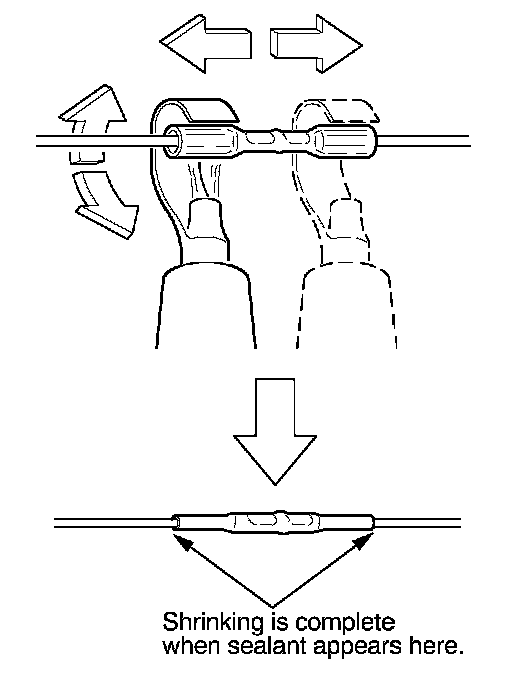 Shrinking is complete when sealant appears here.