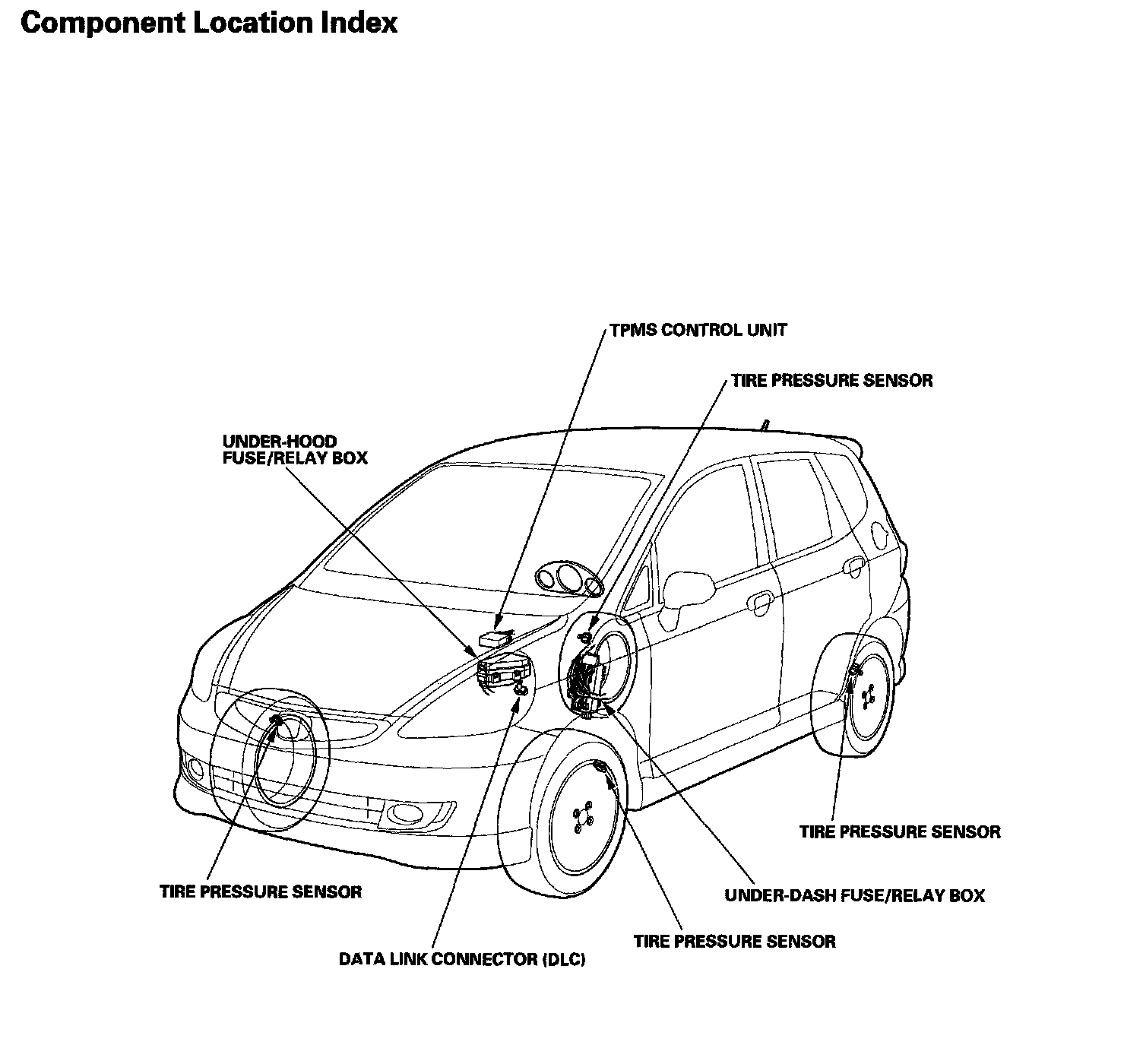 Component Location Index

TPMS CONTROL UNIT

TIRE PRESSURE SENSOR

UNDER-HOOD FUSE/RELAY BOX

TIRE PRESSURE SENSOR

TIRE PRESSURE SENSOR

UNDER-DASH FUSE/RELAY BOX

TIRE PRESSURE SENSOR

DATA LINK CONNECTOR (DLC)