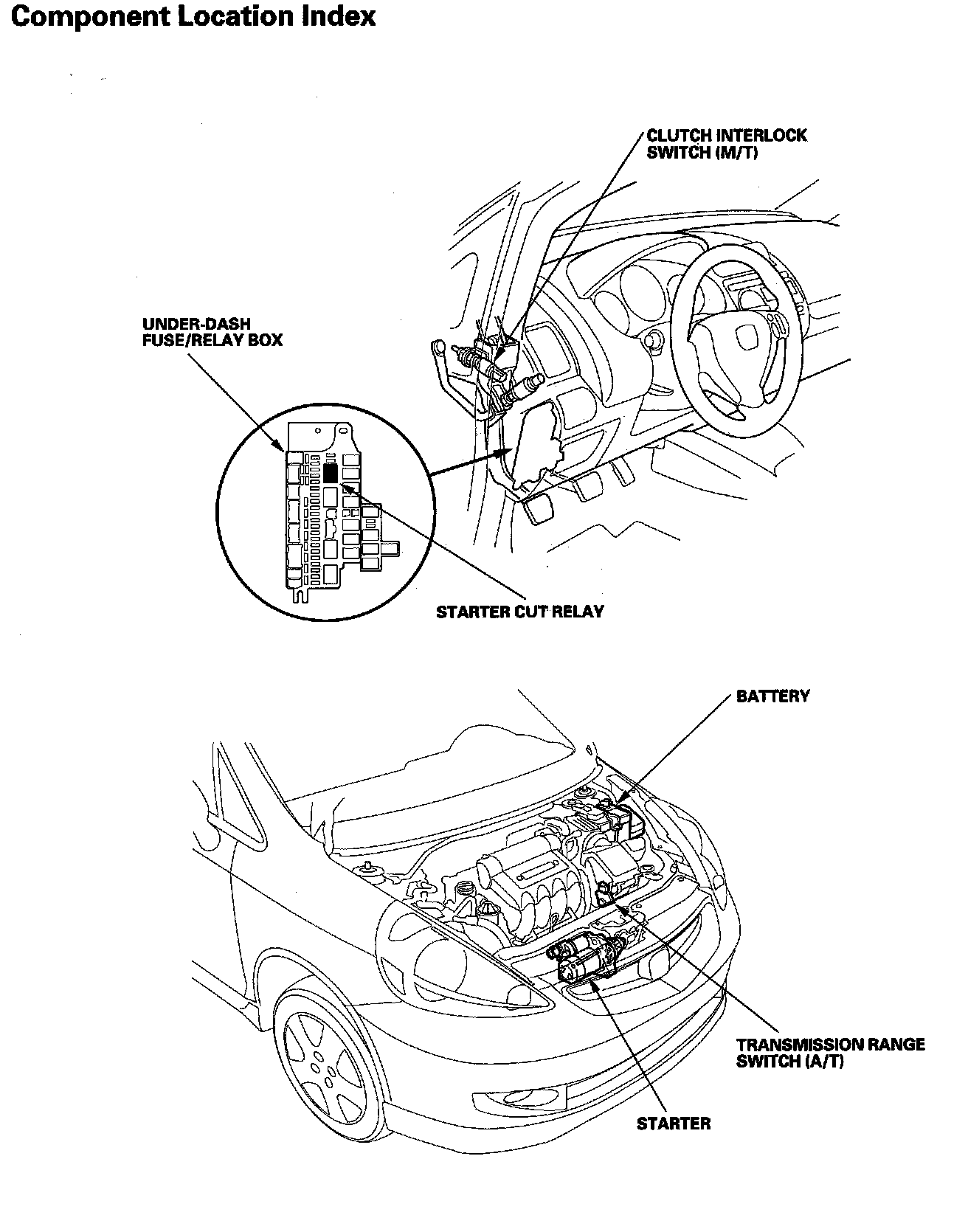 Component Location Index

CLUTCH INTERLOCK SWITCH (M/T)

UNDER-DASH FUSE/RELAY BOX

STARTER CUT RELAY

BATTERY

TRANSMISSION RANGE SWITCH (A/T)

STARTER