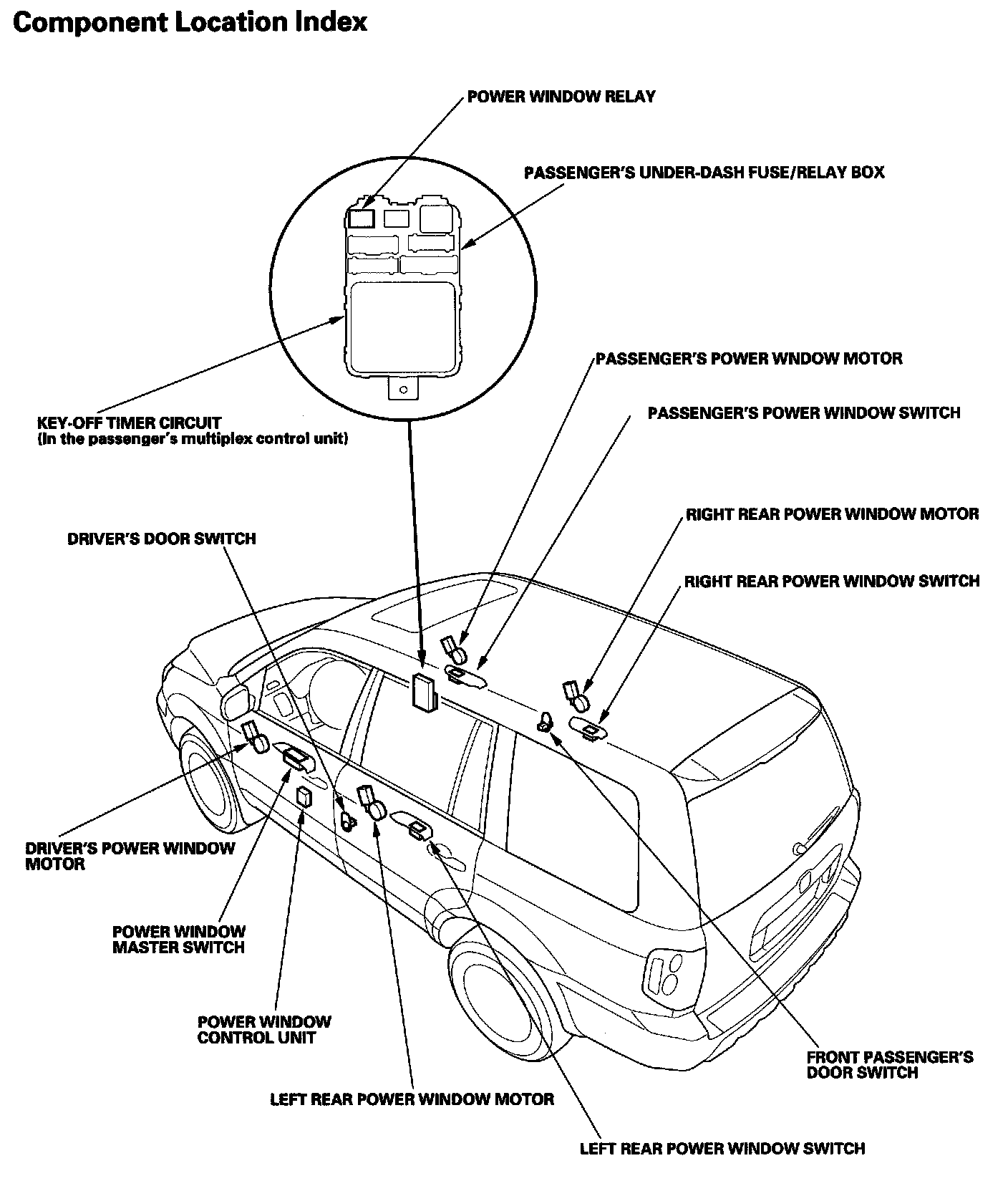 Component Location Index

POWER WINDOW RELAY

PASSENGER'S UNDER-DASH FUSE/RELAY BOX

KEY-OFF TIMER CIRCUIT
(In the passenger's multiplex control unit)

PASSENGER'S POWER WNDOW MOTOR

PASSENGER'S POWER WINDOW SWITCH

RIGHT REAR POWER WINDOW MOTOR

RIGHT REAR POWER WINDOW SWITCH

DRIVER'S DOOR SWITCH

DRIVER'S POWER WINDOW MOTOR

POWER WINDOW MASTER SWITCH

POWER WINDOW CONTROL UNIT

LEFT REAR POWER WINDOW MOTOR

LEFT REAR POWER WINDOW SWITCH

FRONT PASSENGER'S DOOR SWITCH