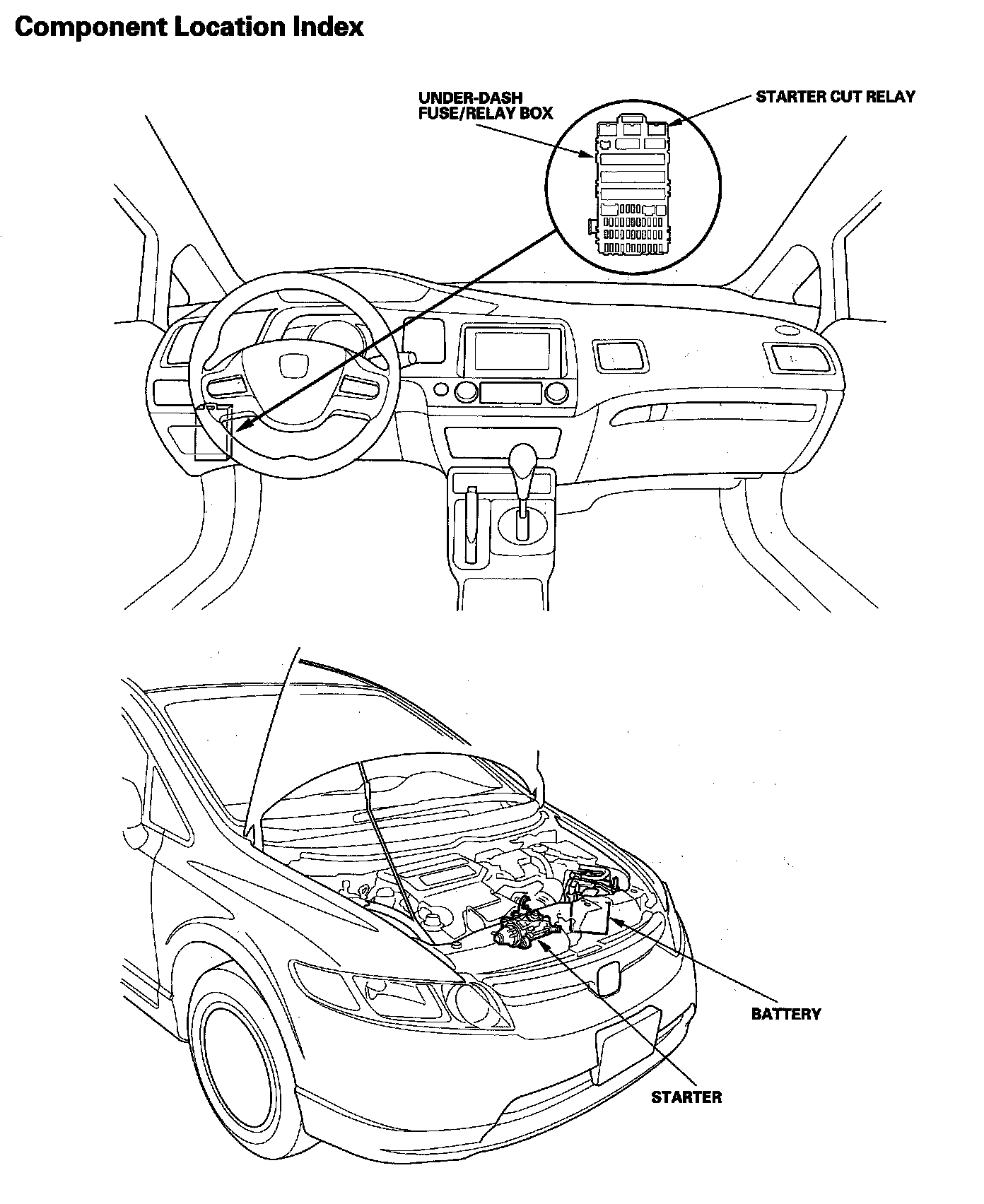 Component Location Index

UNDER-DASH FUSE/RELAY BOX

STARTER CUT RELAY

BATTERY

STARTER