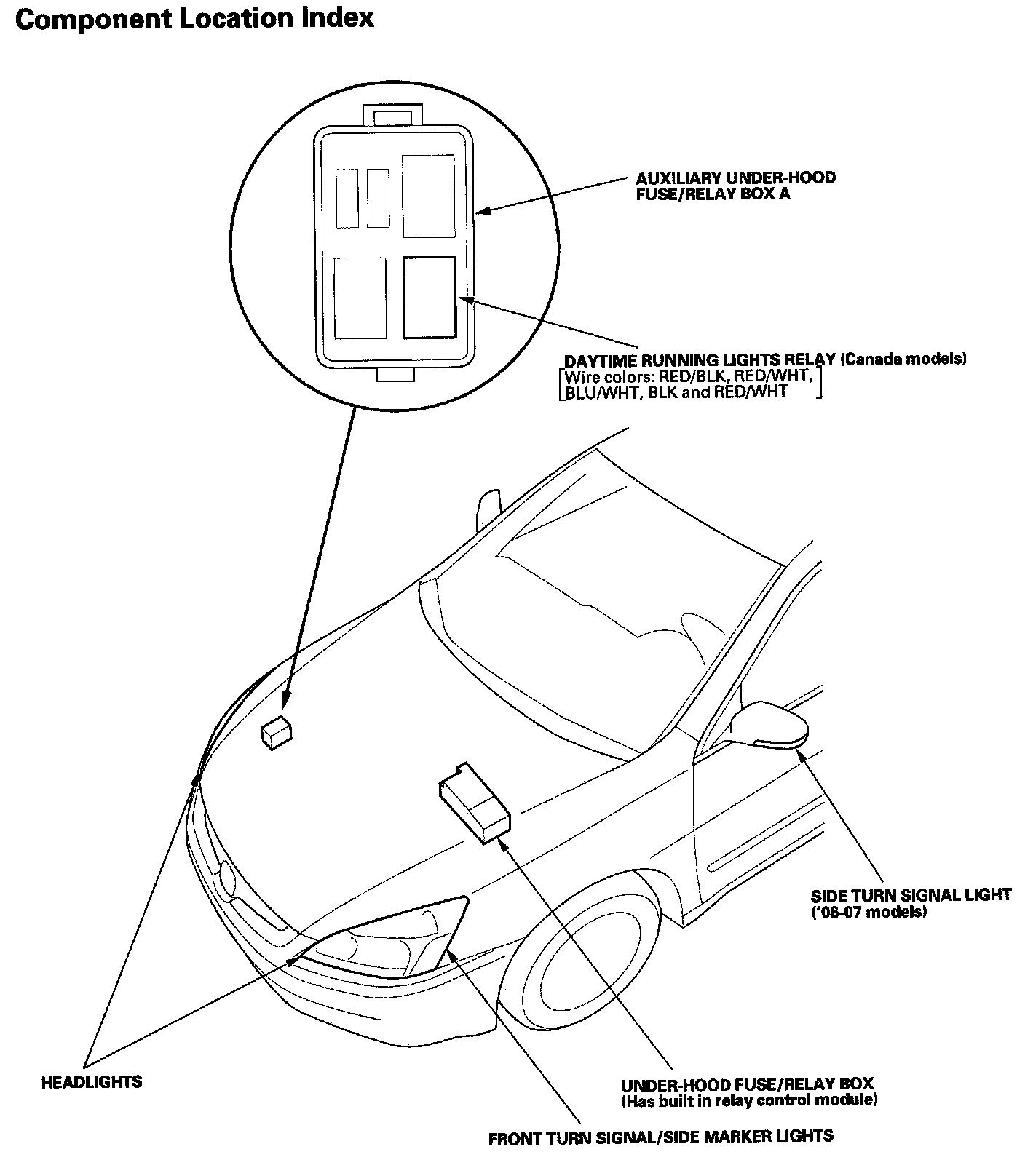 Component Location Index

AUXILIARY UNDER-HOOD FUSE/RELAY BOX A

DAYTIME RUNNING LIGHTS RELAY (Canada models)
[Wire colors: RED/BLK, RED/WHT, BLU/WHT, BLK and RED/WHT]

SIDE TURN SIGNAL LIGHT ('06-07 models)

HEADLIGHTS

UNDER-HOOD FUSE/RELAY BOX (Has built in relay control module)

FRONT TURN SIGNAL/SIDE MARKER LIGHTS