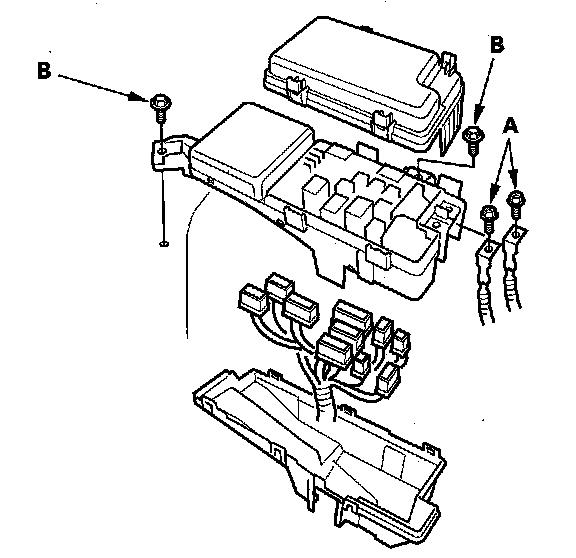 B
B
A