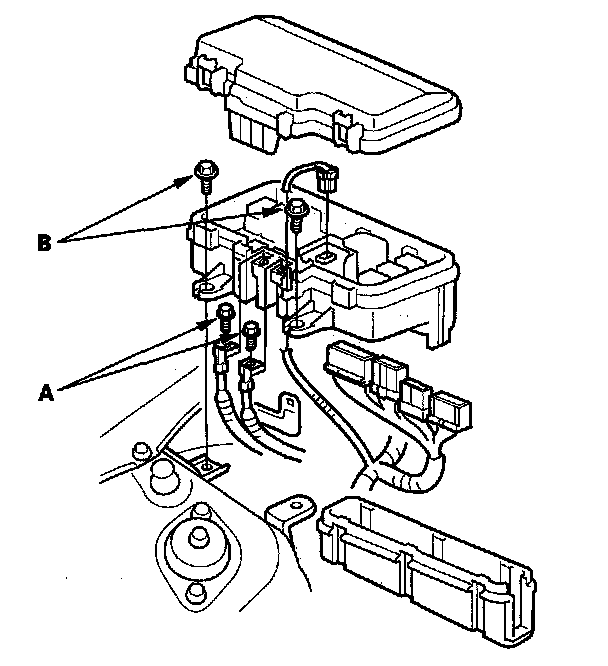 B

A