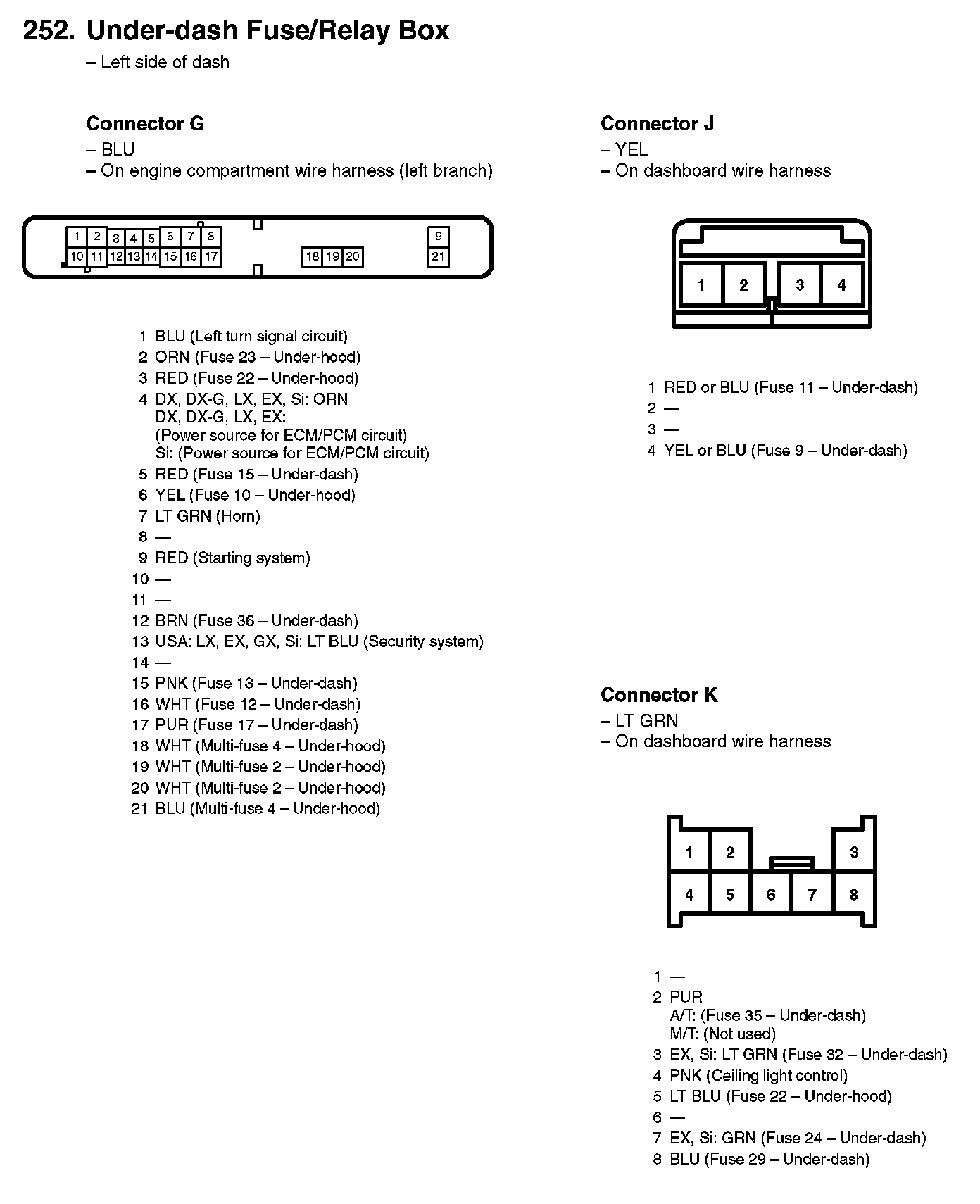 252. Under-dash Fuse/Relay Box
– Left side of dash

Connector G
– BLU
– On engine compartment wire harness (left branch)

1 2 3 4 5 6 7 8 9
10 11 12 13 14 15 16 17 18 19 20 21

1 BLU (Left turn signal circuit)
2 ORN (Fuse 23 – Under-hood)
3 RED (Fuse 22 – Under-hood)
4 DX, DX-G, LX, EX, Si: ORN
DX, DX-G, LX, EX:
(Power source for ECM/PCM circuit)
Si: (Power source for ECM/PCM circuit)
5 RED (Fuse 15 – Under-dash)
6 YEL (Fuse 10 – Under-hood)
7 LT GRN (Horn)
8 —
9 RED (Starting system)
10 —
11 —
12 BRN (Fuse 36 – Under-dash)
13 USA: LX, EX, GX, Si: LT BLU (Security system)
14 —
15 PNK (Fuse 13 – Under-dash)
16 WHT (Fuse 12 – Under-dash)
17 PUR (Fuse 17 – Under-dash)
18 WHT (Multi-fuse 4 – Under-hood)
19 WHT (Multi-fuse 2 – Under-hood)
20 WHT (Multi-fuse 2 – Under-hood)
21 BLU (Multi-fuse 4 – Under-hood)

Connector J
– YEL
– On dashboard wire harness

1 2 3 4

1 RED or BLU (Fuse 11 – Under-dash)
2 —
3 —
4 YEL or BLU (Fuse 9 – Under-dash)

Connector K
– LT GRN
– On dashboard wire harness

1 2 3
4 5 6 7 8

1 —
2 PUR
A/T: (Fuse 35 – Under-dash)
M/T: (Not used)
3 EX, Si: LT GRN (Fuse 32 – Under-dash)
4 PNK (Ceiling light control)
5 LT BLU (Fuse 22 – Under-hood)
6 —
7 EX, Si: GRN (Fuse 24 – Under-dash)
8 BLU (Fuse 29 – Under-dash)