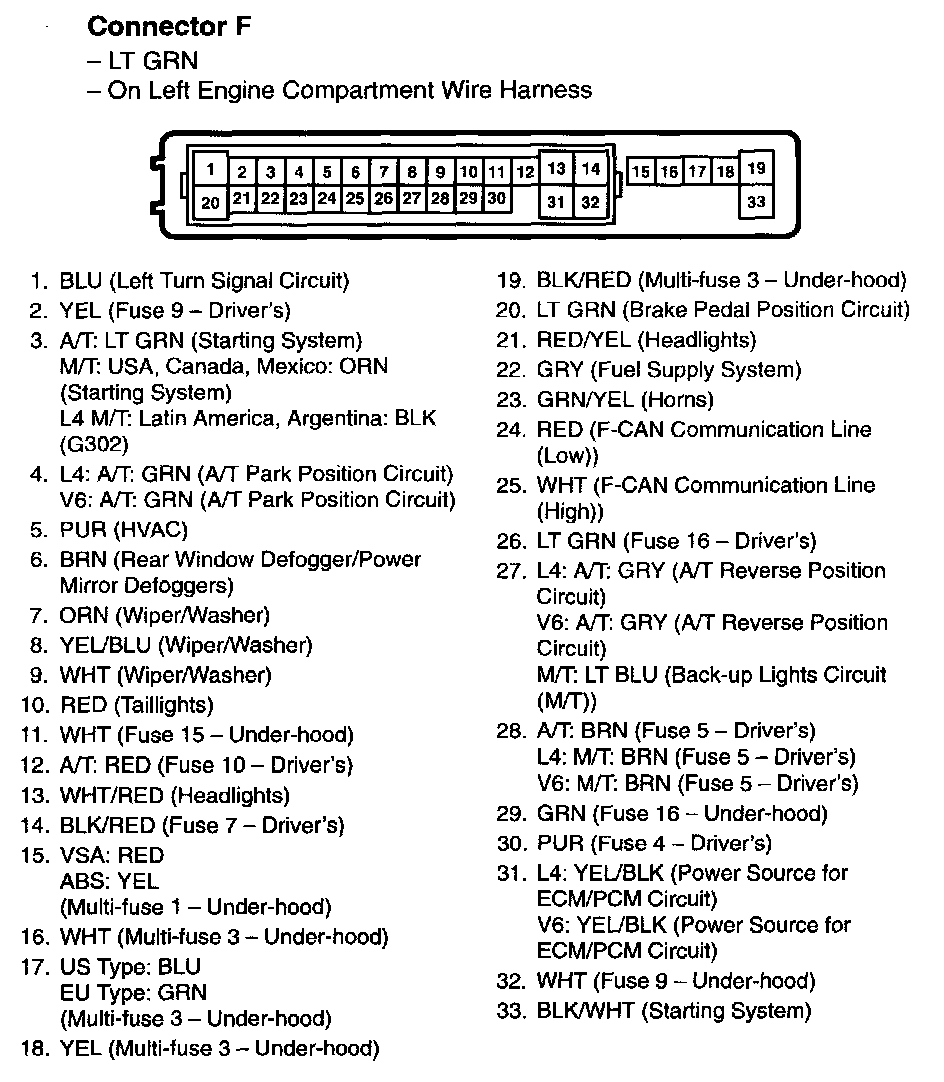 Connector F
– LT GRN
– On Left Engine Compartment Wire Harness

1 2 3 4 5 6 7 8 9 10 11 12 13 14 15 16 17 18 19
20 21 22 23 24 25 26 27 28 29 30 31 32 33

1. BLU (Left Turn Signal Circuit)
2. YEL (Fuse 9 – Driver's)
3. A/T: LT GRN (Starting System)
M/T: USA, Canada, Mexico: ORN (Starting System)
L4 M/T: Latin America, Argentina: BLK (G302)
4. L4: A/T: GRN (A/T Park Position Circuit)
V6: A/T: GRN (A/T Park Position Circuit)
5. PUR (HVAC)
6. BRN (Rear Window Defogger/Power Mirror Defoggers)
7. ORN (Wiper/Washer)
8. YEL/BLU (Wiper/Washer)
9. WHT (Wiper/Washer)
10. RED (Taillights)
11. WHT (Fuse 15 – Under-hood)
12. A/T: RED (Fuse 10 – Driver's)
13. WHT/RED (Headlights)
14. BLK/RED (Fuse 7 – Driver's)
15. VSA: RED
ABS: YEL
(Multi-fuse 1 – Under-hood)
16. WHT (Multi-fuse 3 – Under-hood)
17. US Type: BLU
EU Type: GRN
(Multi-fuse 3 – Under-hood)
18. YEL (Multi-fuse 3 – Under-hood)

19. BLK/RED (Multi-fuse 3 – Under-hood)
20. LT GRN (Brake Pedal Position Circuit)
21. RED/YEL (Headlights)
22. GRY (Fuel Supply System)
23. GRN/YEL (Horns)
24. RED (F-CAN Communication Line (Low))
25. WHT (F-CAN Communication Line (High))
26. LT GRN (Fuse 16 – Driver's)
27. L4: A/T: GRY (A/T Reverse Position Circuit)
V6: A/T: GRY (A/T Reverse Position Circuit)
M/T: LT BLU (Back-up Lights Circuit (M/T))
28. A/T: BRN (Fuse 5 – Driver's)
L4: M/T: BRN (Fuse 5 – Driver's)
V6: M/T: BRN (Fuse 5 – Driver's)
29. GRN (Fuse 16 – Under-hood)
30. PUR (Fuse 4 – Driver's)
31. L4: YEL/BLK (Power Source for ECM/PCM Circuit)
V6: YEL/BLK (Power Source for ECM/PCM Circuit)
32. WHT (Fuse 9 – Under-hood)
33. BLK/WHT (Starting System)