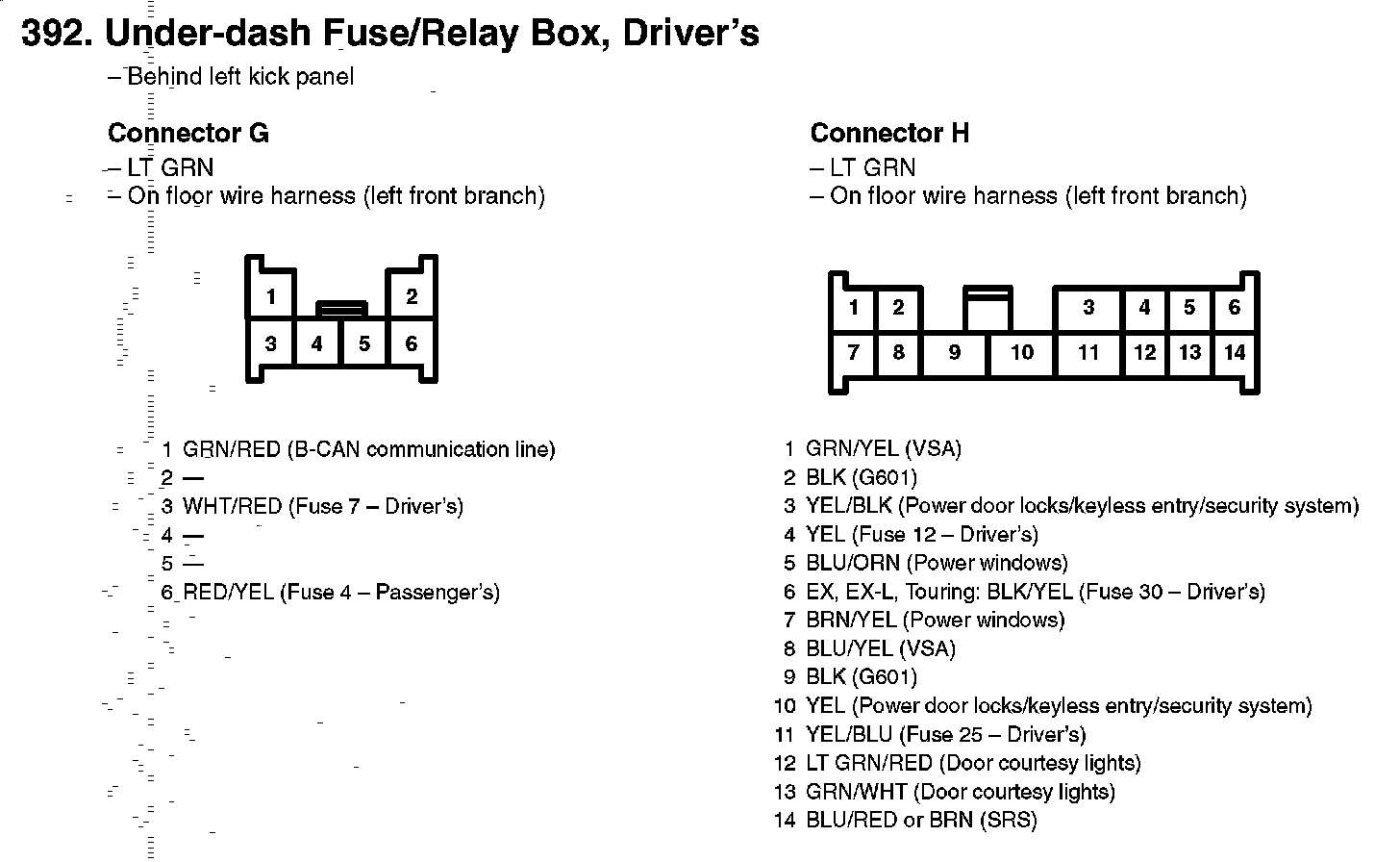 392. Under-dash Fuse/Relay Box, Driver's

– Behind left kick panel

Connector G

– LT GRN
– On floor wire harness (left front branch)

1 2
3 4 5 6

1 GRN/RED (B-CAN communication line)
2 —
3 WHT/RED (Fuse 7 – Driver's)
4 —
5 —
6 RED/YEL (Fuse 4 – Passenger's)

Connector H

– LT GRN
– On floor wire harness (left front branch)

1 2 3 4 5 6
7 8 9 10 11 12 13 14

1 GRN/YEL (VSA)
2 BLK (G601)
3 YEL/BLK (Power door locks/keyless entry/security system)
4 YEL (Fuse 12 – Driver's)
5 BLU/ORN (Power windows)
6 EX, EX-L, Touring: BLK/YEL (Fuse 30 – Driver's)
7 BRN/YEL (Power windows)
8 BLU/YEL (VSA)
9 BLK (G601)
10 YEL (Power door locks/keyless entry/security system)
11 YEL/BLU (Fuse 25 – Driver's)
12 LT GRN/RED (Door courtesy lights)
13 GRN/WHT (Door courtesy lights)
14 BLU/RED or BRN (SRS)