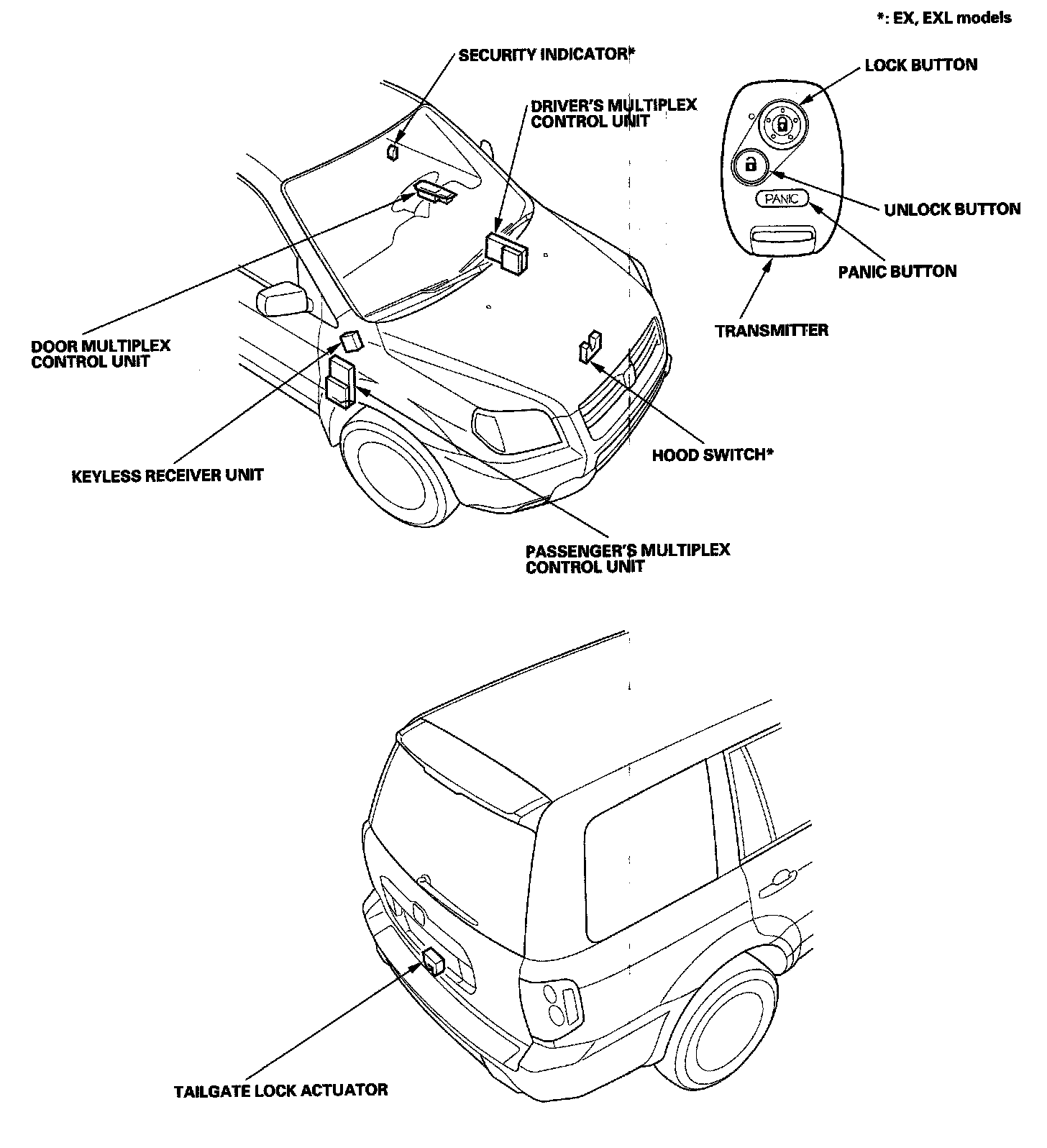 *: EX, EXL models

SECURITY INDICATOR*

DRIVER'S MULTIPLEX CONTROL UNIT

LOCK BUTTON

UNLOCK BUTTON

PANIC

PANIC BUTTON

TRANSMITTER

DOOR MULTIPLEX CONTROL UNIT

HOOD SWITCH*

KEYLESS RECEIVER UNIT

PASSENGER'S MULTIPLEX CONTROL UNIT

TAILGATE LOCK ACTUATOR