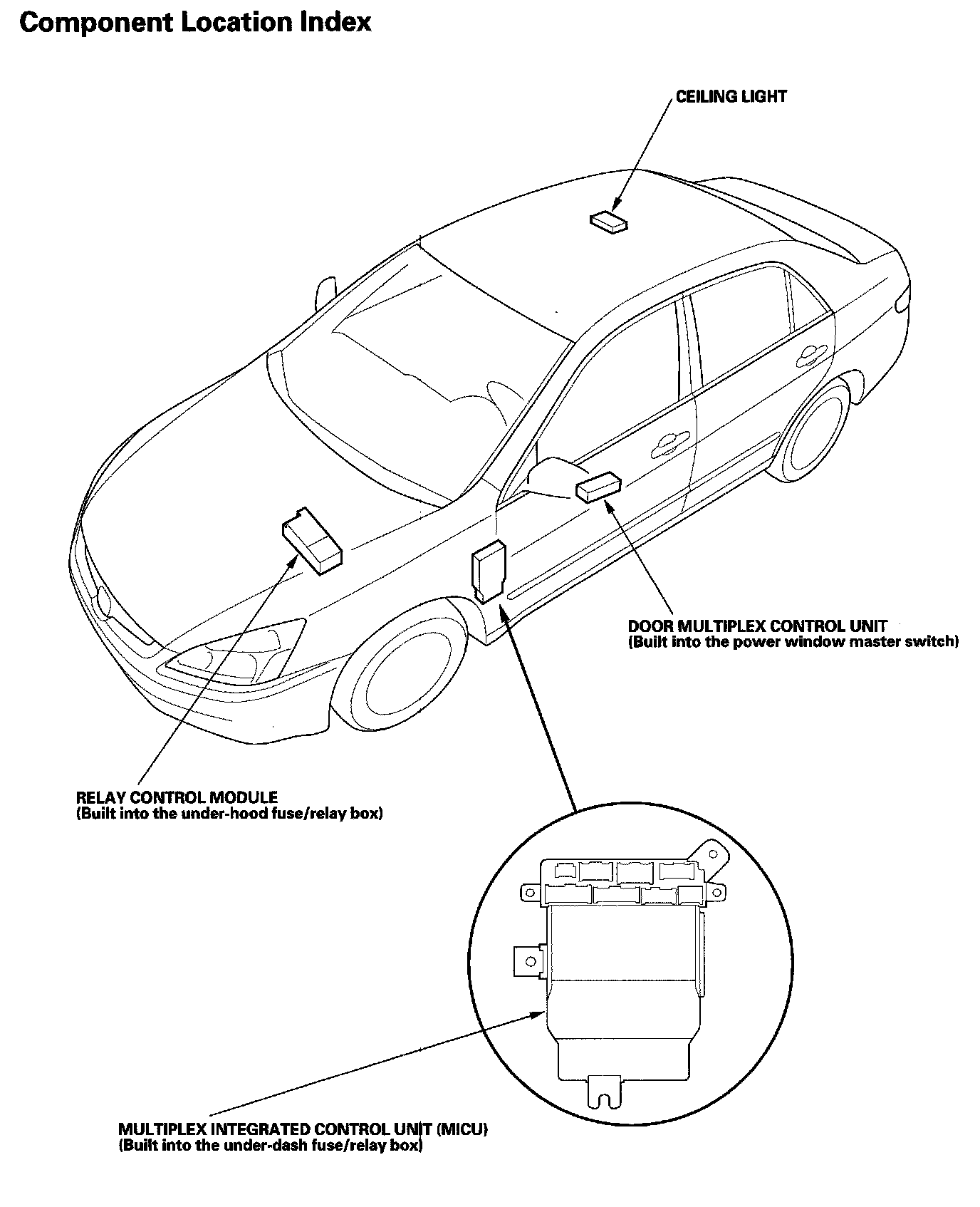 Component Location Index

CEILING LIGHT

DOOR MULTIPLEX CONTROL UNIT
(Built into the power window master switch)

RELAY CONTROL MODULE
(Built into the under-hood fuse/relay box)

MULTIPLEX INTEGRATED CONTROL UNIT (MICU)
(Built into the under-dash fuse/relay box)