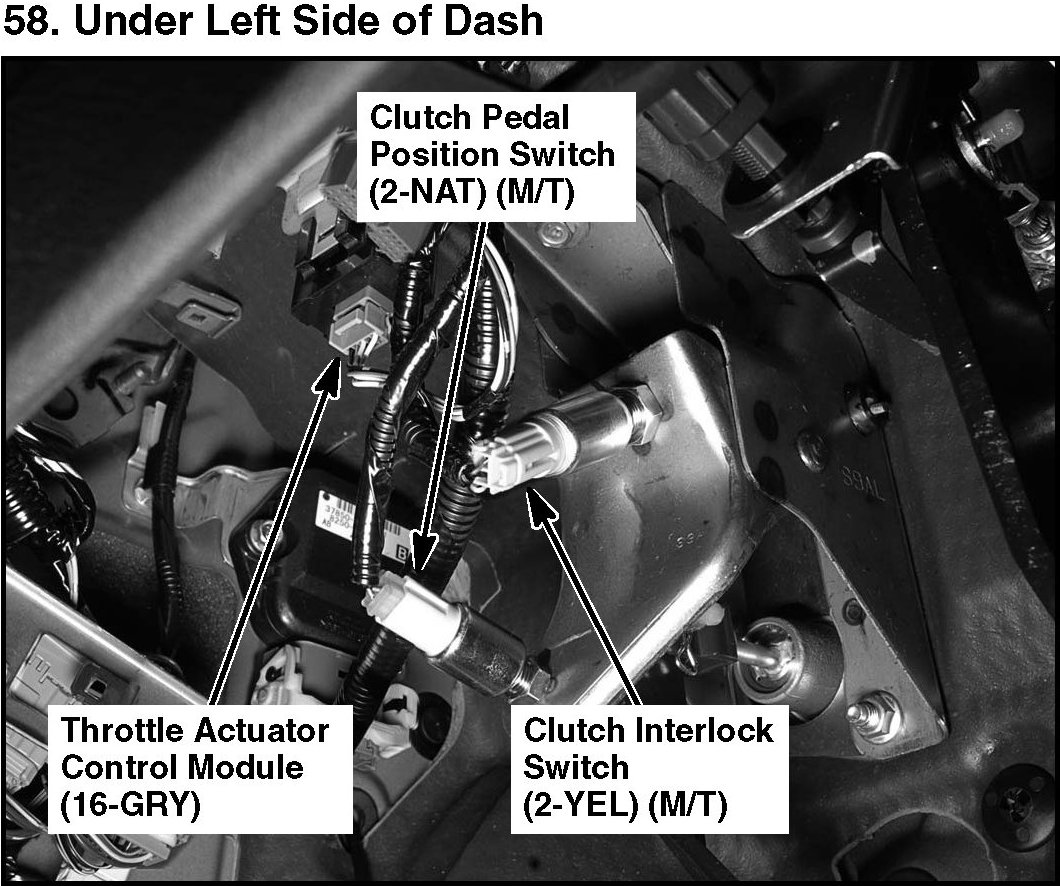 58. Under Left Side of Dash

Clutch Pedal Position Switch (2-NAT) (M/T)

Throttle Actuator Control Module (16-GRY)

Clutch Interlock Switch (2-YEL) (M/T)