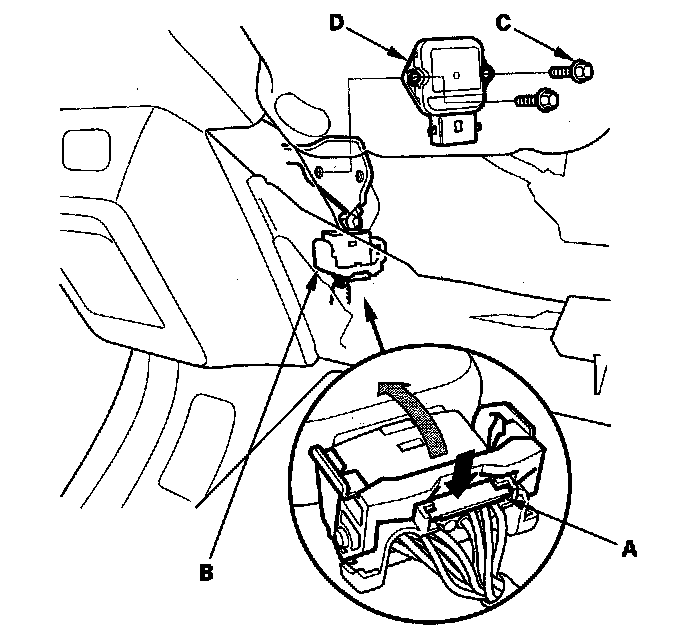 D
C
B
A