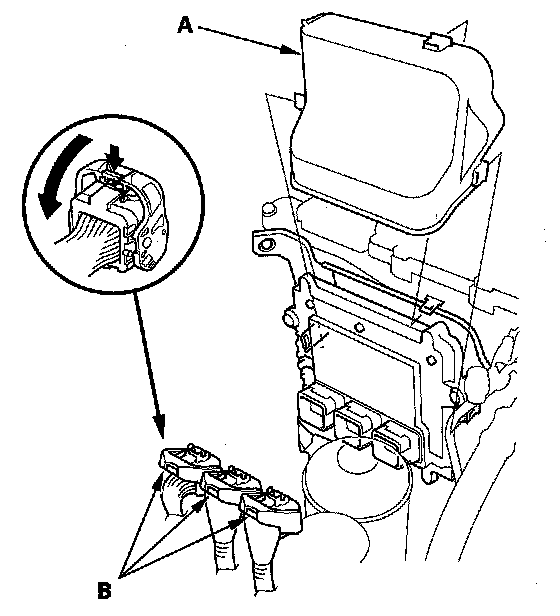 A

B