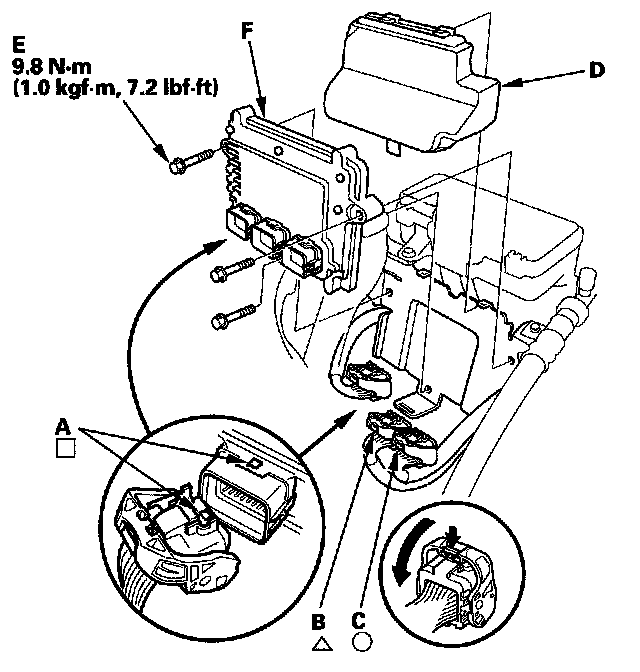 E
9.8 N·m
(1.0 kgf·m, 7.2 lbf·ft)

F

D

A
□

B
△

C
○