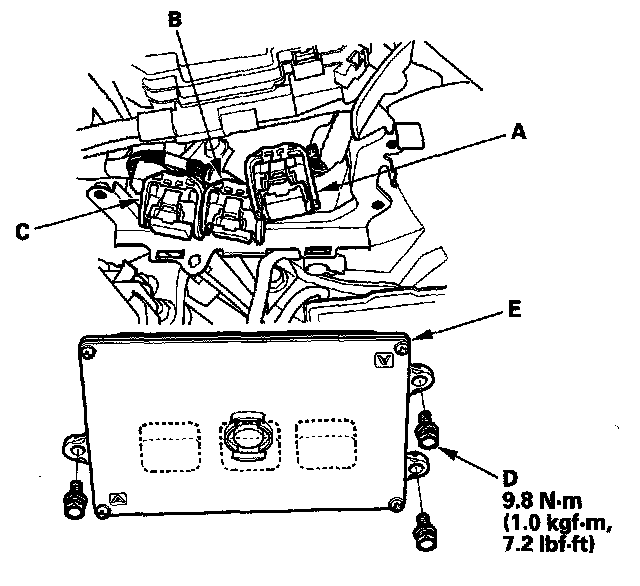 B
A
C
E
D
9.8 N·m
(1.0 kgf·m,
7.2 lbf·ft)